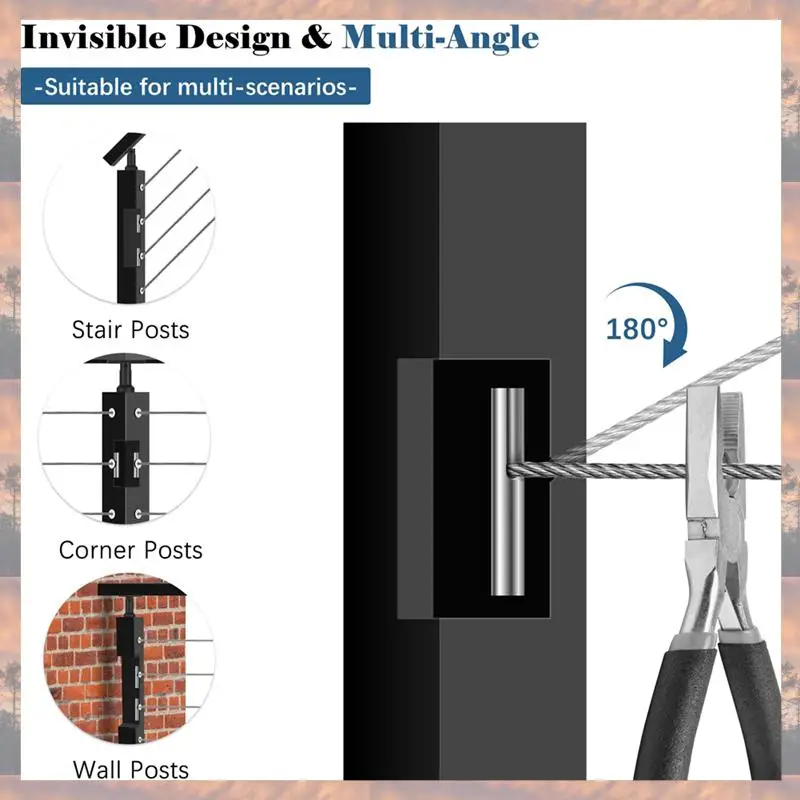 Invisible Design & Multi-Angle

-Suitable for multi-scenarios-

Stair Posts

Corner Posts

Wall Posts

180°