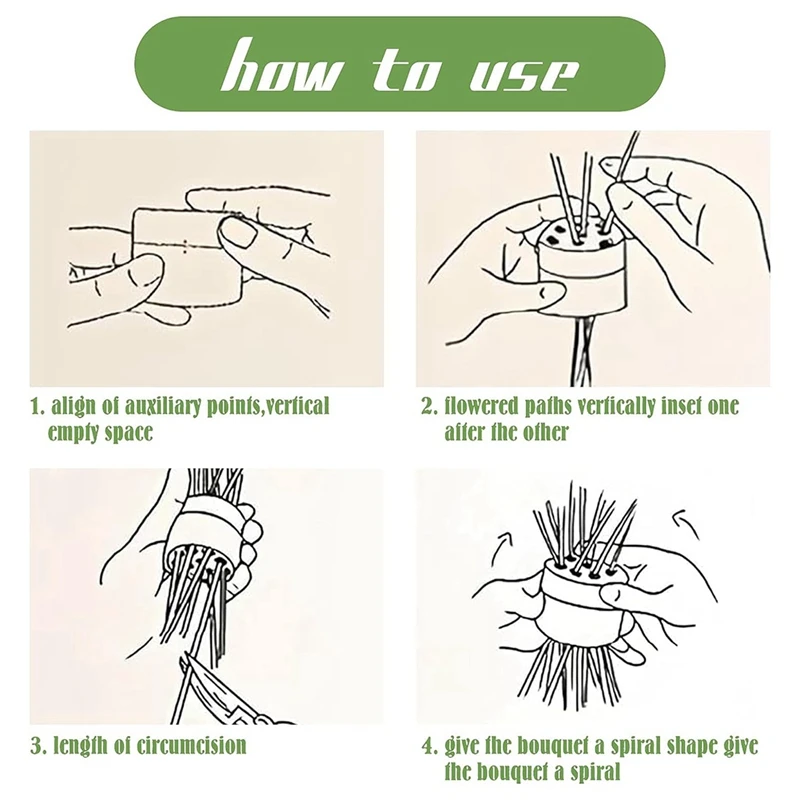 how to use

1. align of auxiliary points,vertical empty space

2. flowered paths vertically inset one after the other

3. length of circumcision

4. give the bouquet a spiral shape give the bouquet a spiral