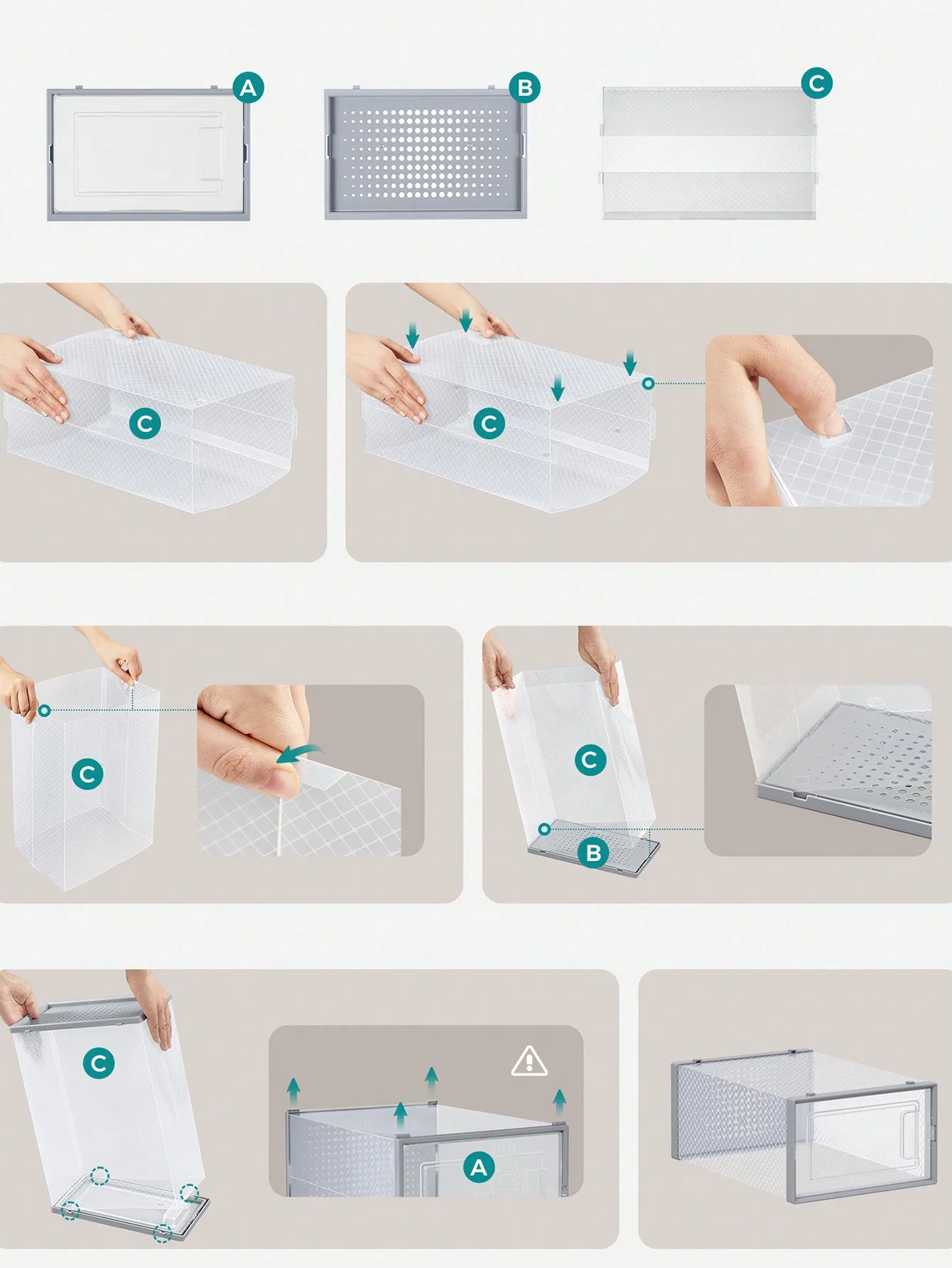 A
B
C
C
C
C
C
B
C
A