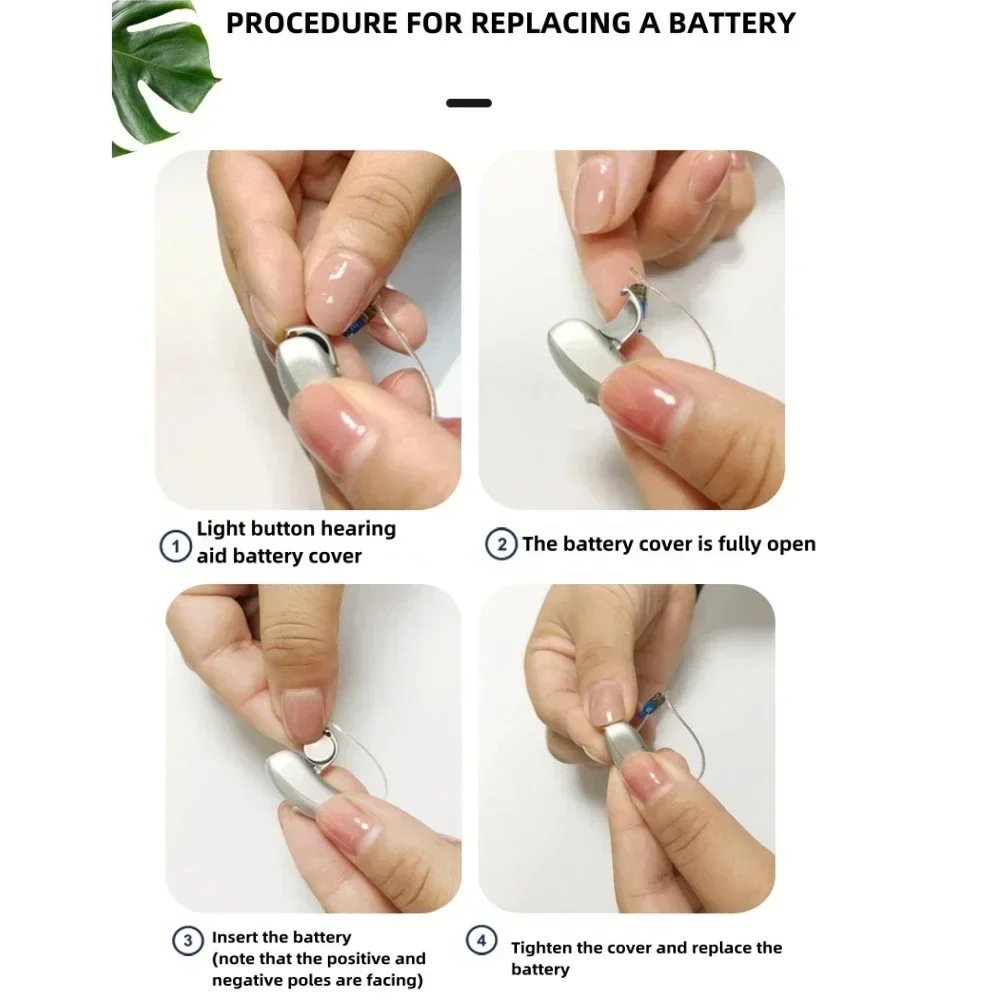 PROCEDURE FOR REPLACING A BATTERY

① Light button hearing aid battery cover

② The battery cover is fully open

③ Insert the battery (note that the positive and negative poles are facing)

④ Tighten the cover and replace the battery