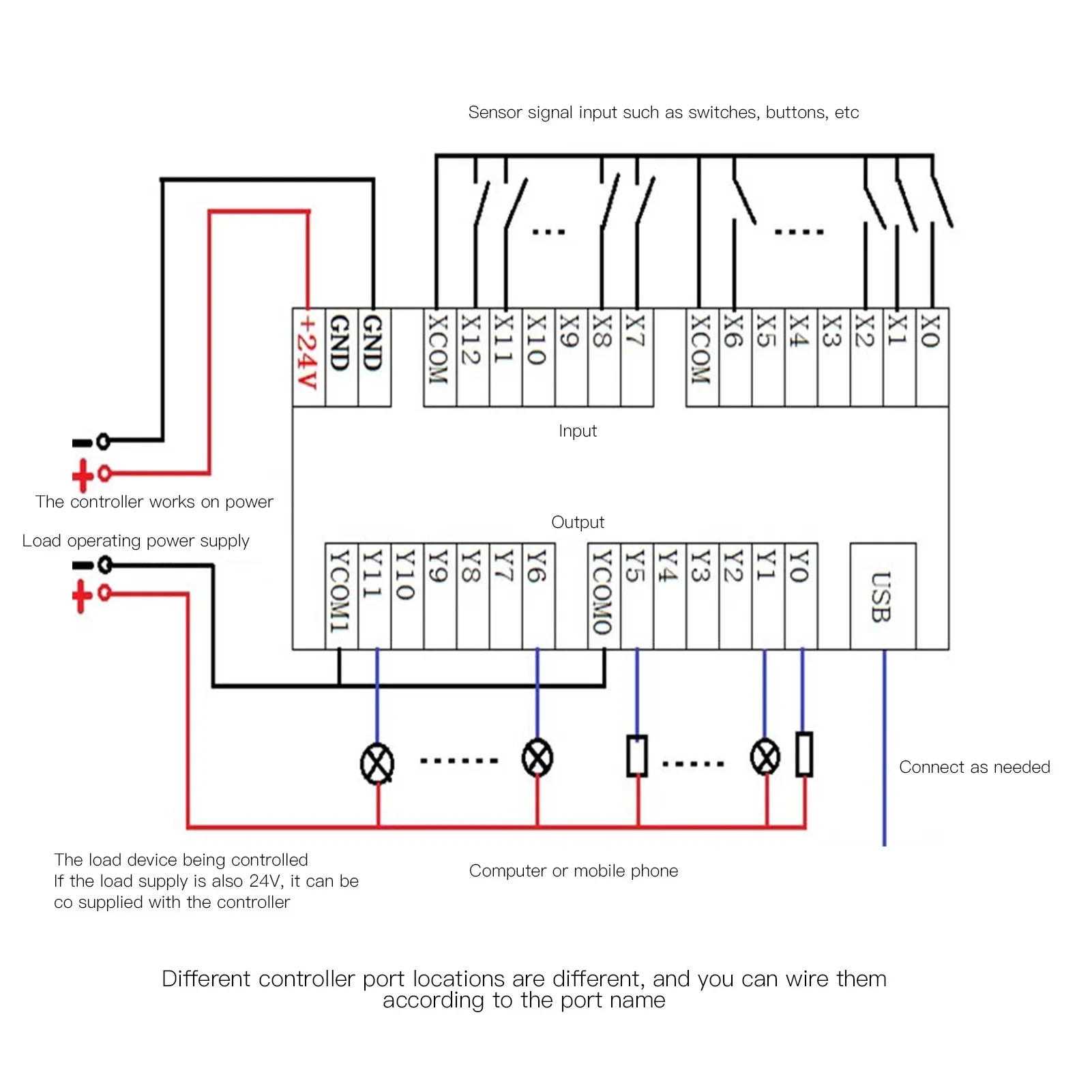 Sensor signal input such as switches, buttons, etc

+24V GND GND XCOM X12 X11 X10 X9 X8 X7 XCOM X6 X5 X4 X3 X2 X1 X0

Input

The controller works on power

Load operating power supply

Output

YCOM1 Y11 Y10 Y9 Y8 Y7 Y6 YCOM0 Y5 Y4 Y3 Y2 Y1 Y0 USB

Connect as needed

The load device being controlled
If the load supply is also 24V, it can be co supplied with the controller

Computer or mobile phone

Different controller port locations are different, and you can wire them according to the port name