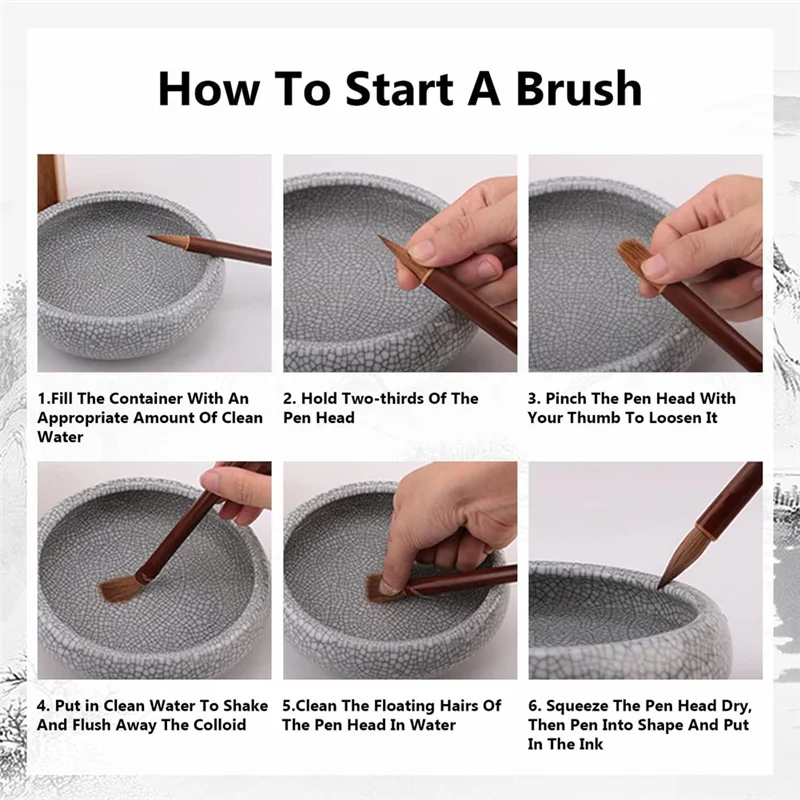 How To Start A Brush

1.Fill The Container With An Appropriate Amount Of Clean Water

2. Hold Two-thirds Of The Pen Head

3. Pinch The Pen Head With Your Thumb To Loosen It

4. Put in Clean Water To Shake And Flush Away The Colloid

5.Clean The Floating Hairs Of The Pen Head In Water

6. Squeeze The Pen Head Dry, Then Pen Into Shape And Put In The Ink