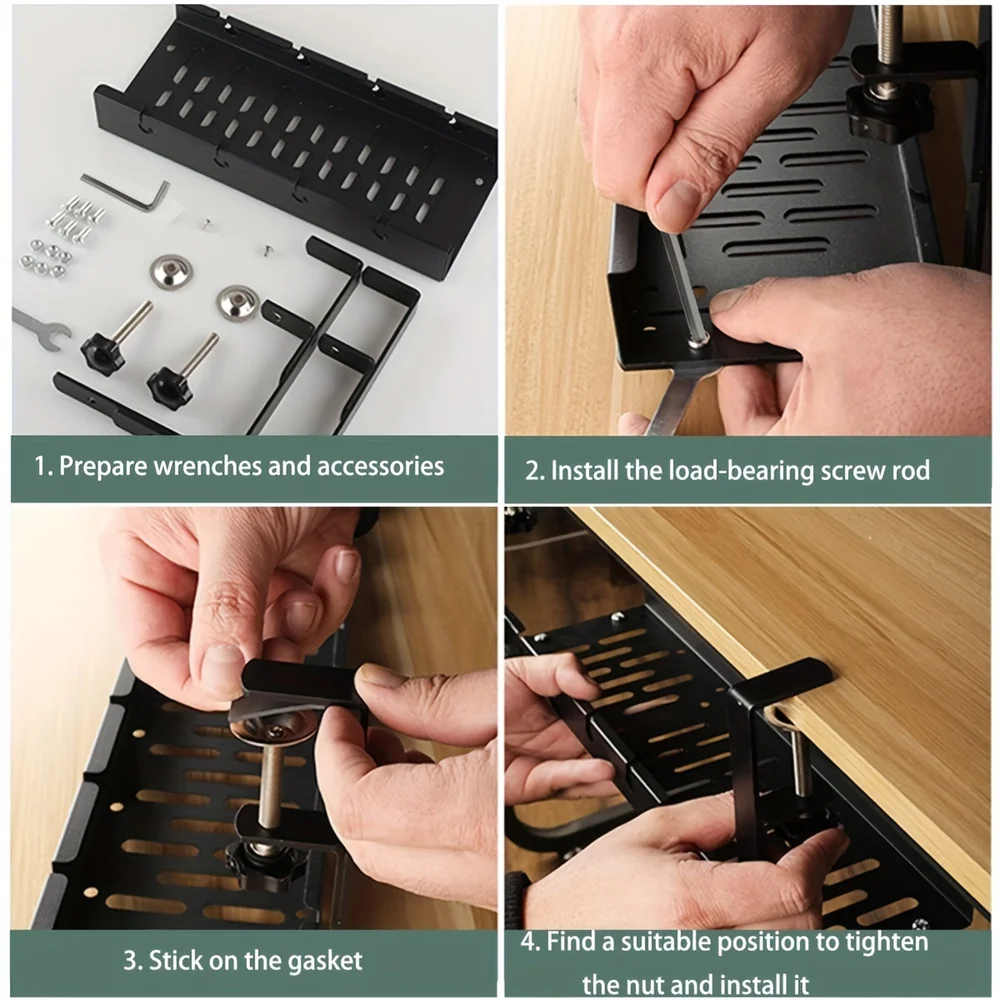 1. Prepare wrenches and accessories

2. Install the load-bearing screw rod

3. Stick on the gasket

4. Find a suitable position to tighten the nut and install it