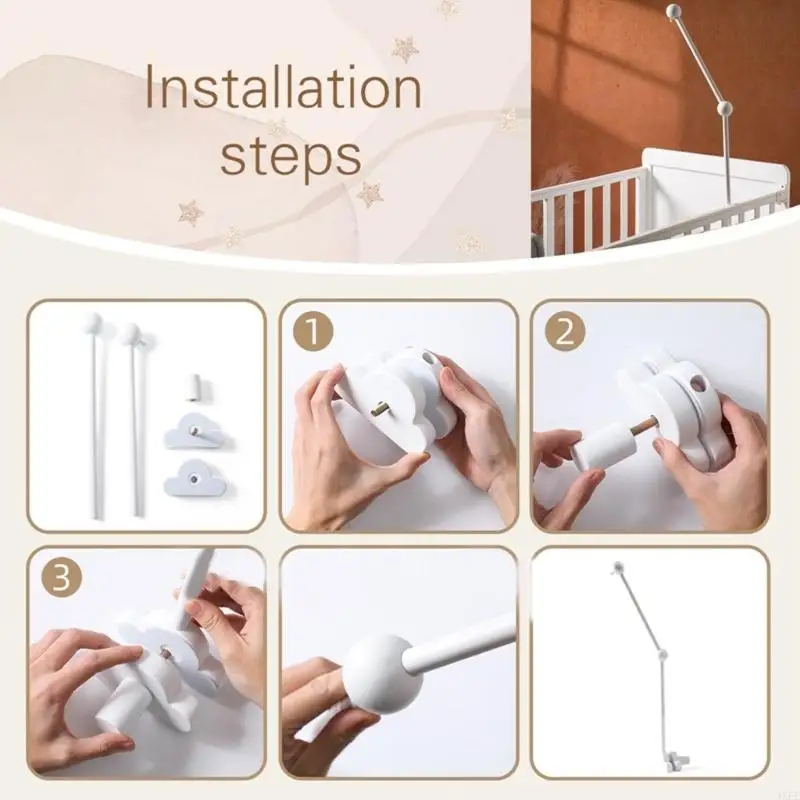 Installation steps

1

2

3