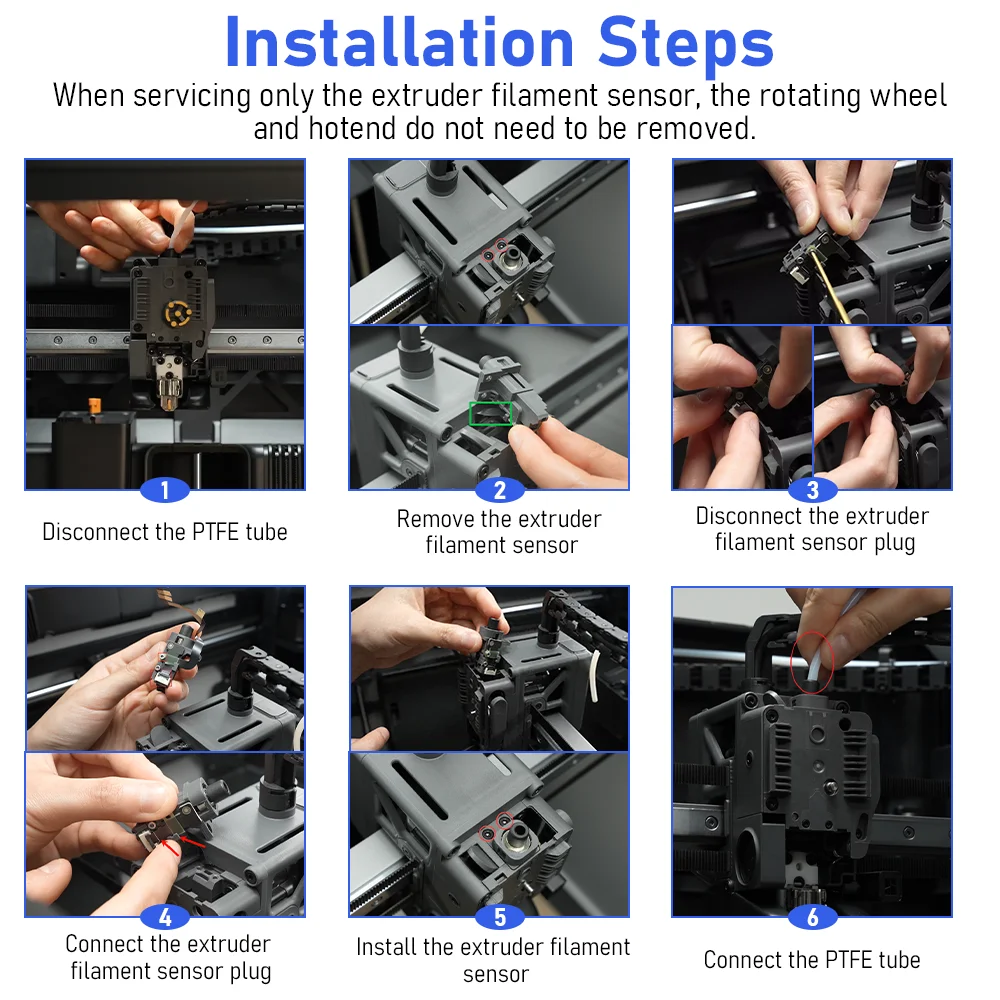 Installation Steps

When servicing only the extruder filament sensor, the rotating wheel and hotend do not need to be removed.

1

Disconnect the PTFE tube

2

Remove the extruder filament sensor

3

Disconnect the extruder filament sensor plug

4

Connect the extruder filament sensor plug

5

Install the extruder filament sensor

6

Connect the PTFE tube