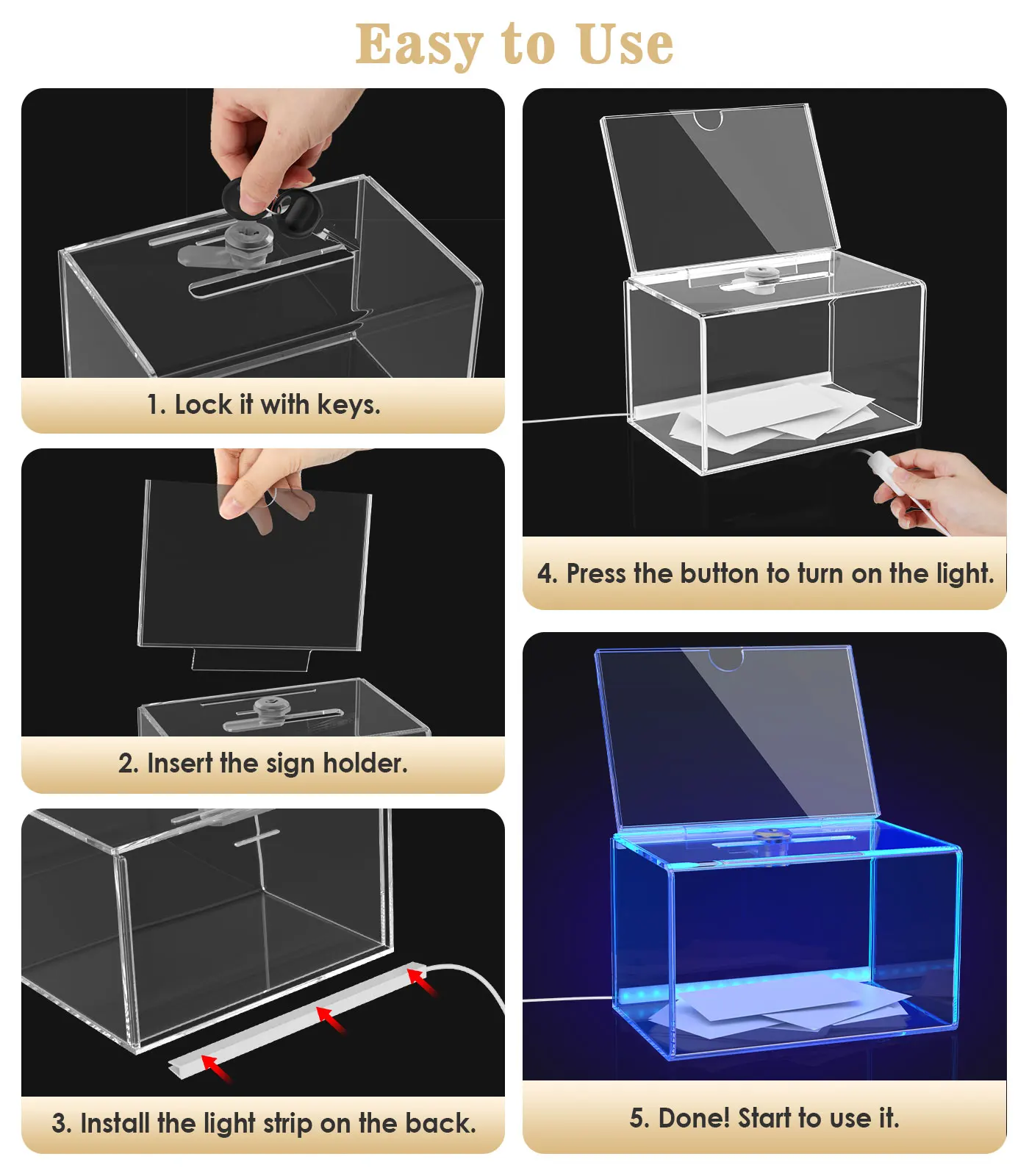 Easy to Use

1. Lock it with keys.

2. Insert the sign holder.

3. Install the light strip on the back.

4. Press the button to turn on the light.

5. Done! Start to use it.