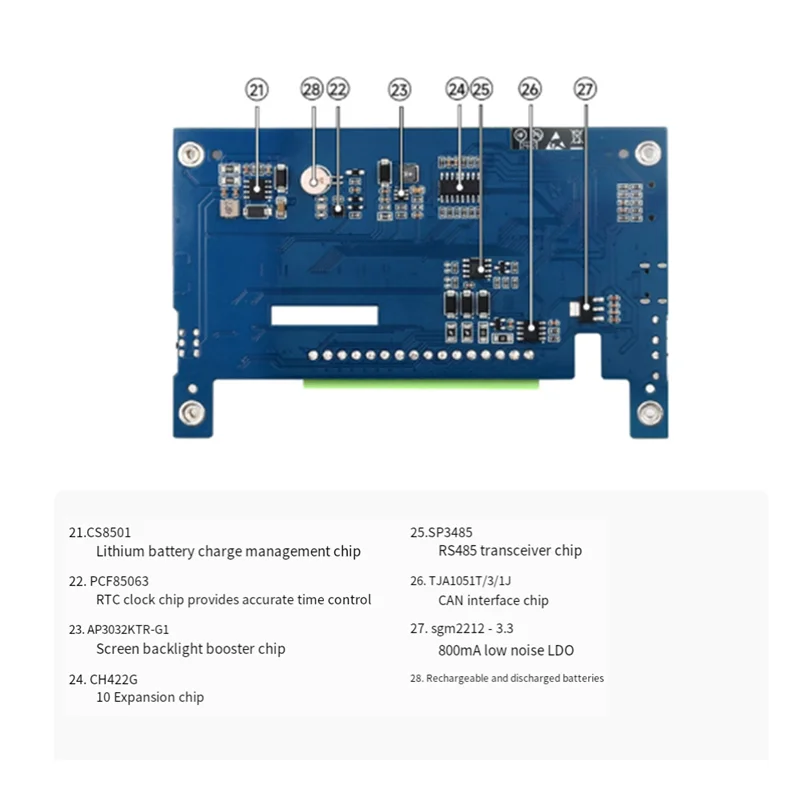 21 28 22 23 24 25 26 27

21.CS8501
Lithium battery charge management chip

22. PCF85063
RTC clock chip provides accurate time control

23. AP3032KTR-G1
Screen backlight booster chip

24. CH422G
10 Expansion chip

25.SP3485
RS485 transceiver chip

26. TJA1051T/3/1J
CAN interface chip

27. sgm2212 - 3.3
800mA low noise LDO

28. Rechargeable and discharged batteries