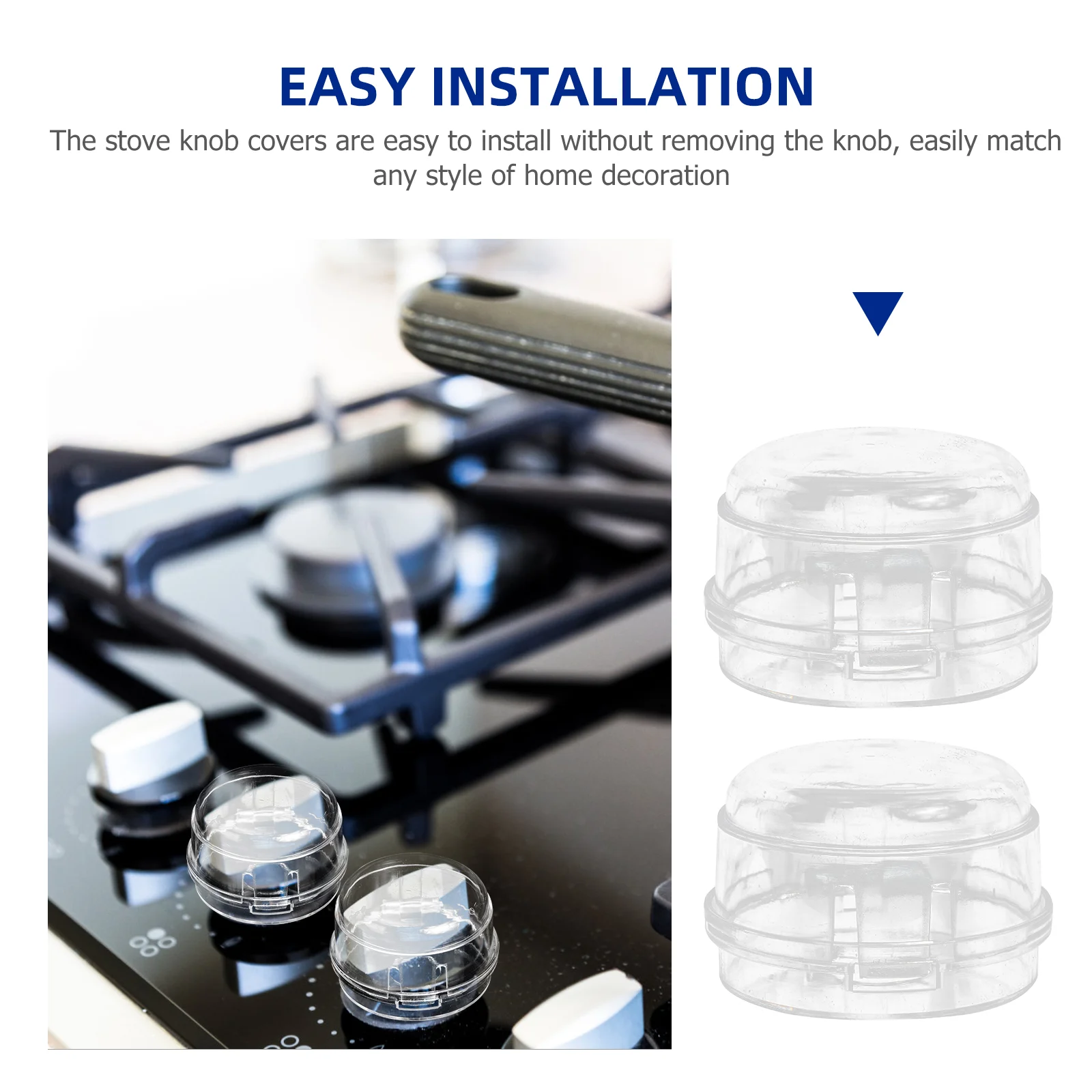 EASY INSTALLATION

The stove knob covers are easy to install without removing the knob, easily match any style of home decoration