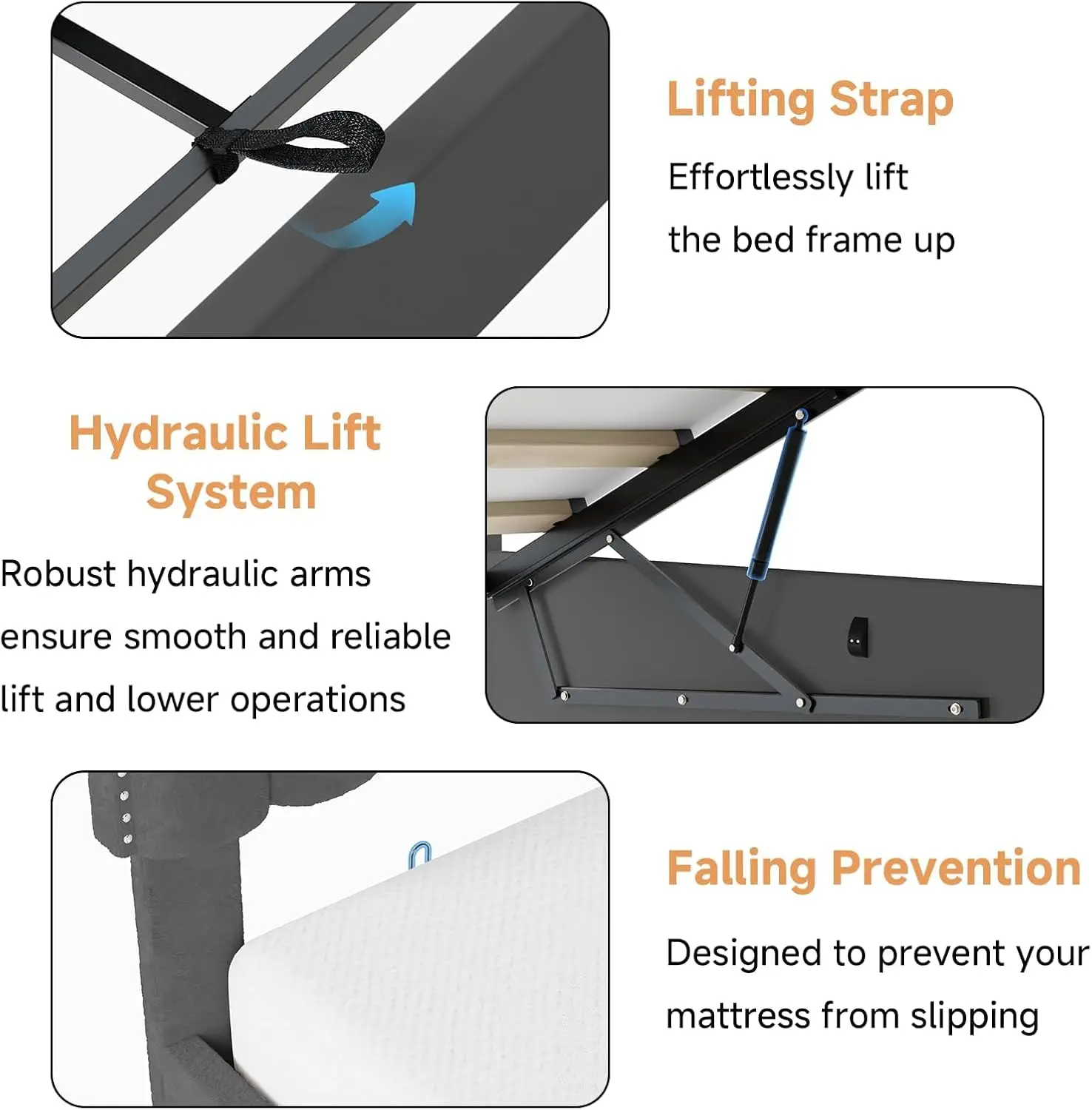 Lifting Strap

Effortlessly lift the bed frame up

Hydraulic Lift System

Robust hydraulic arms ensure smooth and reliable lift and lower operations

Falling Prevention

Designed to prevent your mattress from slipping