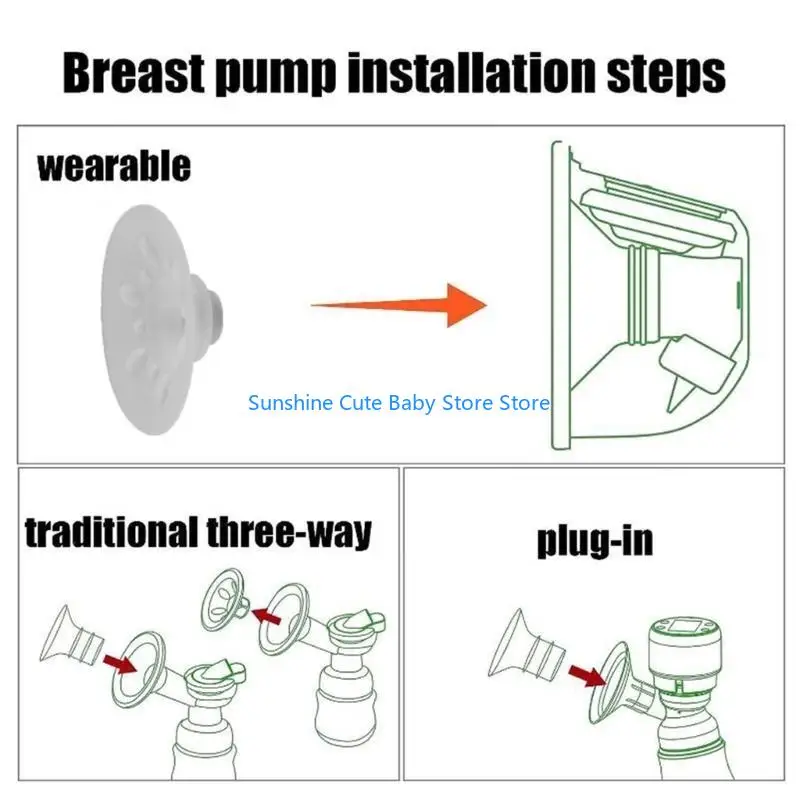 Breast pump installation steps

wearable

Sunshine Cute Baby Store Store

traditional three-way

plug-in