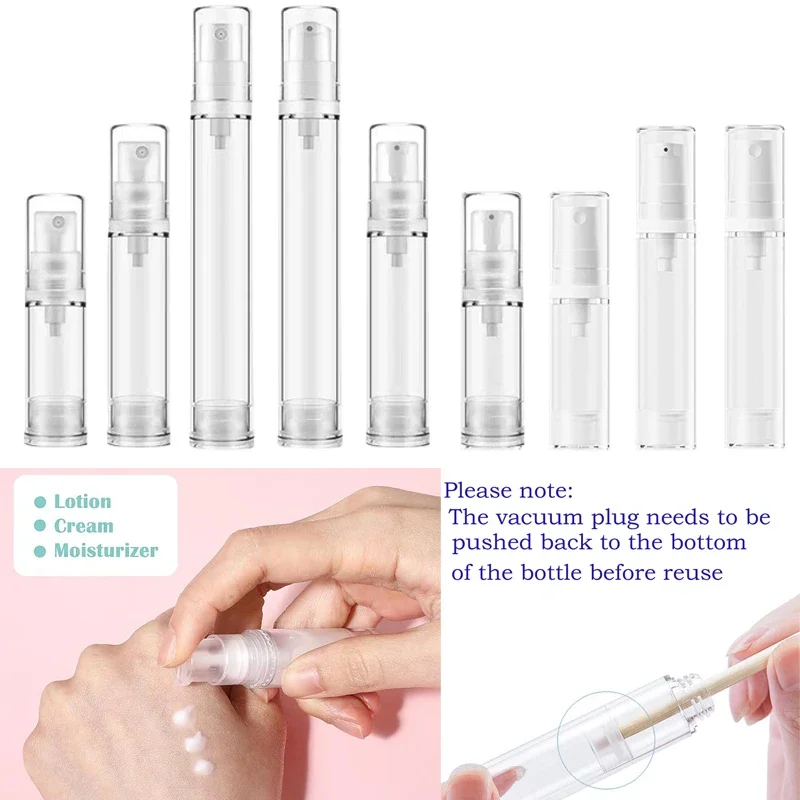 Lotion
Cream
Moisturizer

Please note:
The vacuum plug needs to be pushed back to the bottom of the bottle before reuse