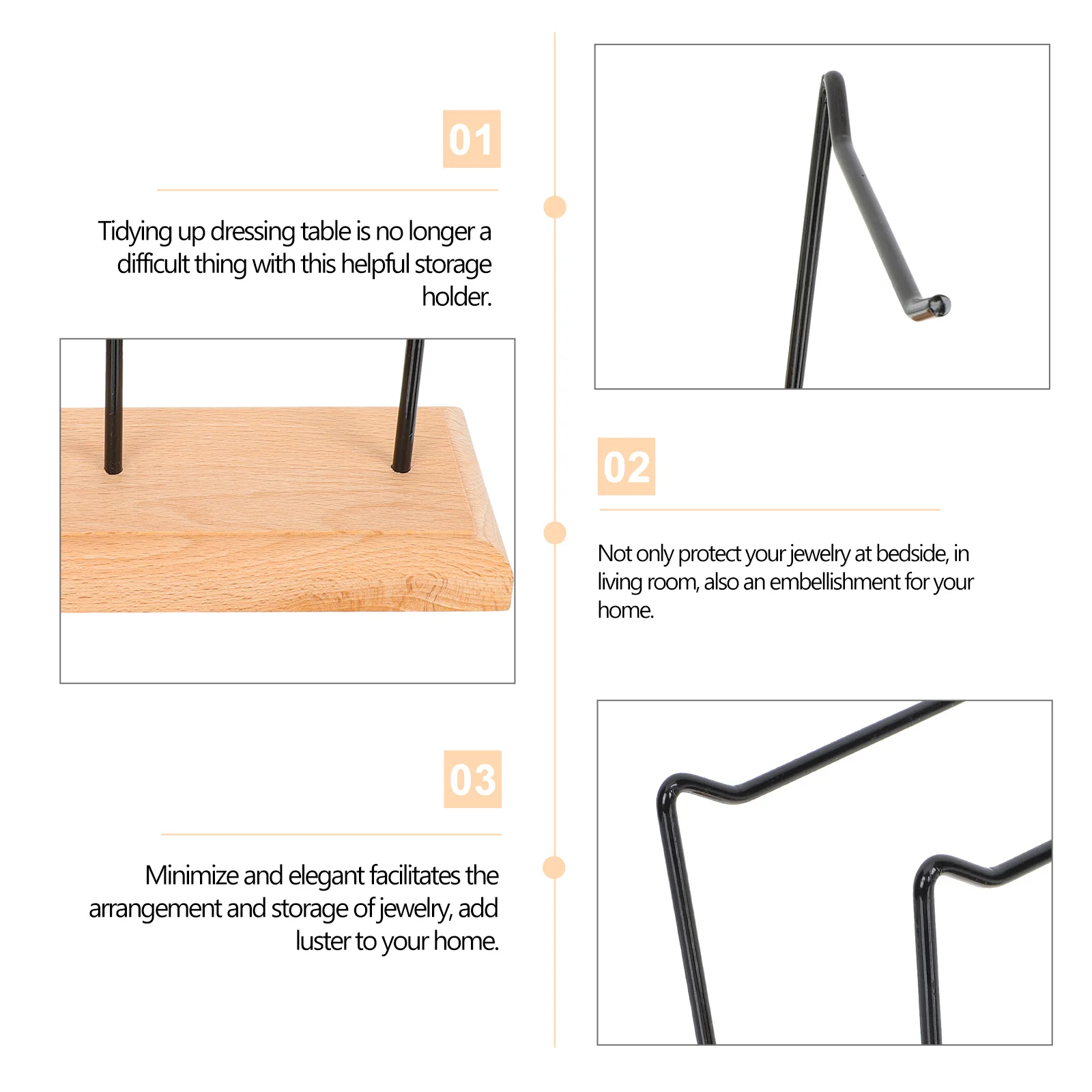 01

Tidying up dressing table is no longer a difficult thing with this helpful storage holder.

02

Not only protect your jewelry at bedside, in living room, also an embellishment for your home.

03

Minimize and elegant facilitates the arrangement and storage of jewelry, add luster to your home.