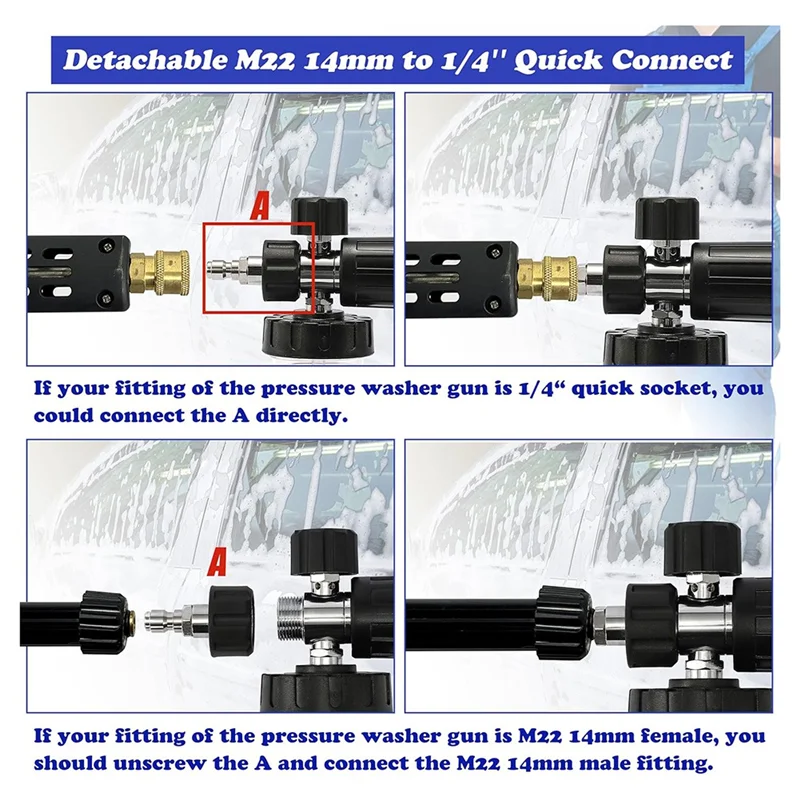 Detachable M22 14mm to 1/4'' Quick Connect

A

If your fitting of the pressure washer gun is 1/4“ quick socket, you could connect the A directly.

A

If your fitting of the pressure washer gun is M22 14mm female, you should unscrew the A and connect the M22 14mm male fitting.