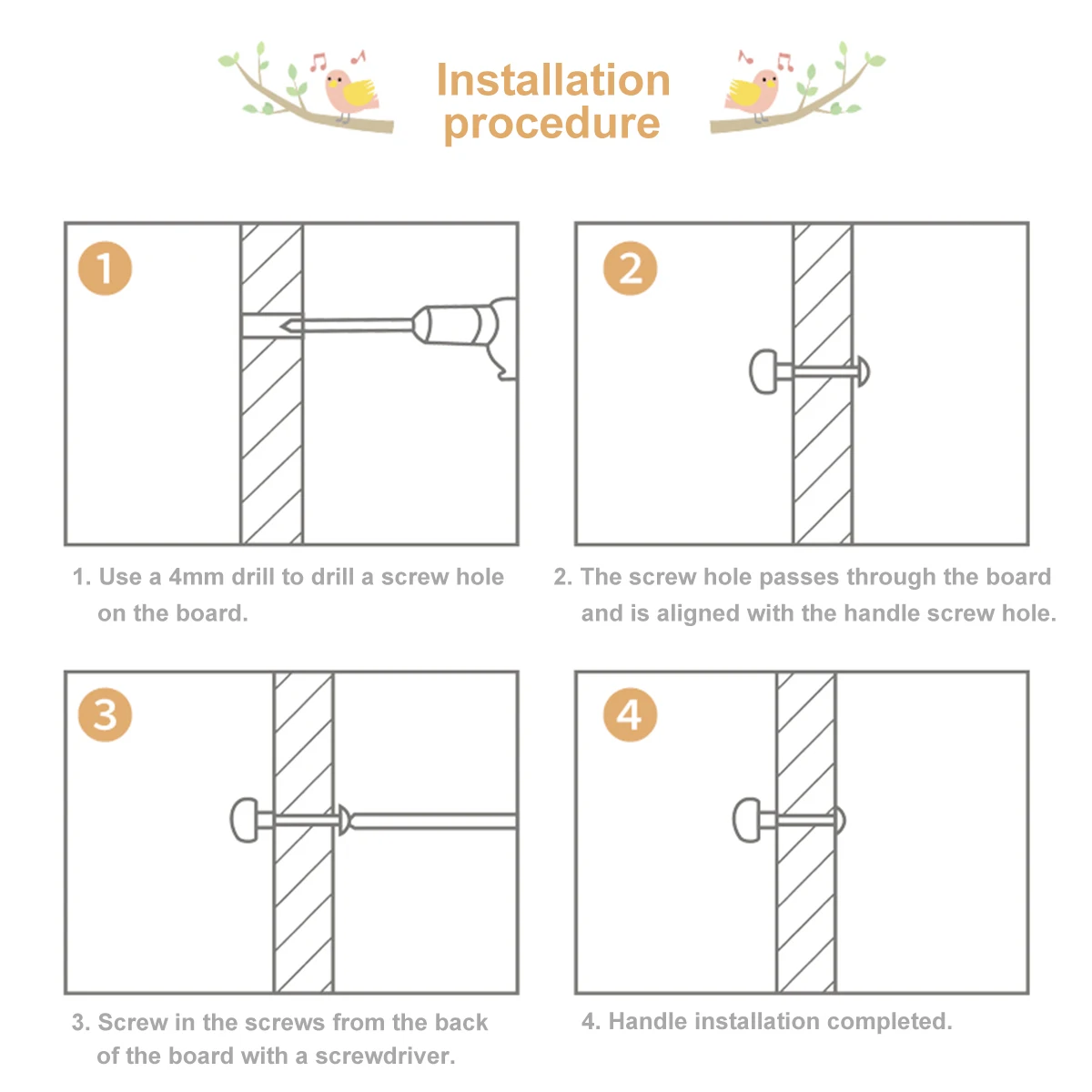 Installation procedure

1

1. Use a 4mm drill to drill a screw hole on the board.

2

2. The screw hole passes through the board and is aligned with the handle screw hole.

3

3. Screw in the screws from the back of the board with a screwdriver.

4

4. Handle installation completed.