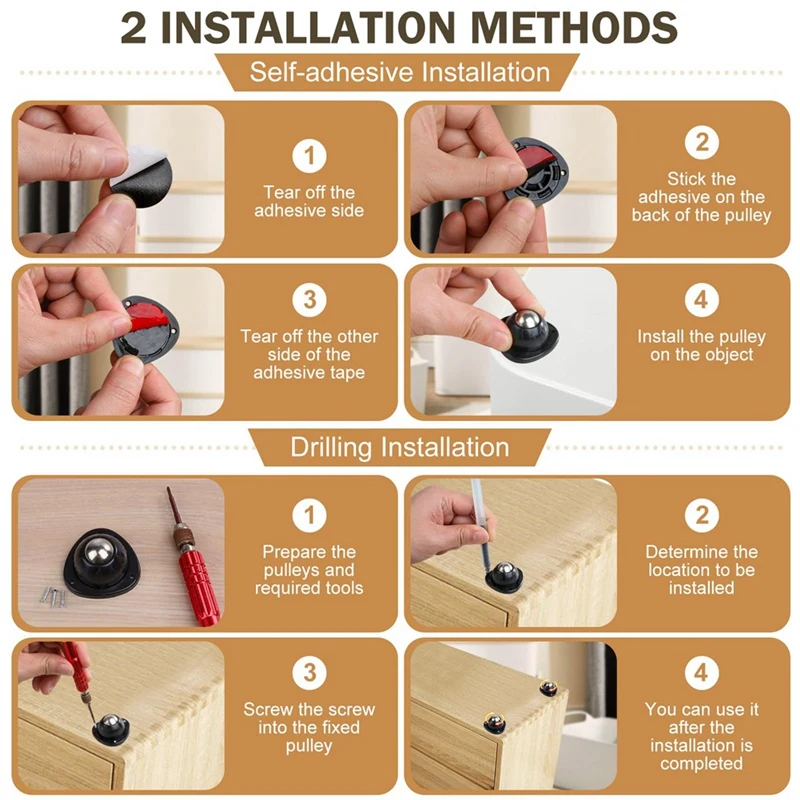 2 INSTALLATION METHODS

Self-adhesive Installation

1
Tear off the adhesive side

2
Stick the adhesive on the back of the pulley

3
Tear off the other side of the adhesive tape

4
Install the pulley on the object

Drilling Installation

1
Prepare the pulleys and required tools

2
Determine the location to be installed

3
Screw the screw into the fixed pulley

4
You can use it after the installation is completed