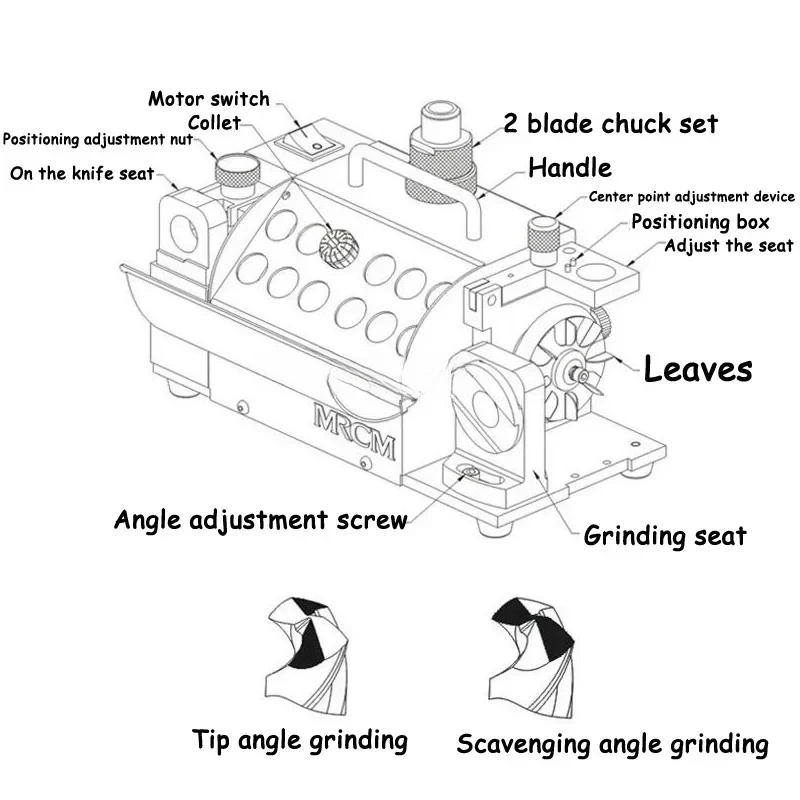 Motor switch
Collet
Positioning adjustment nut
On the knife seat
2 blade chuck set
Handle
Center point adjustment device
Positioning box
Adjust the seat
Leaves
MRCM
Angle adjustment screw
Grinding seat
Tip angle grinding
Scavenging angle grinding