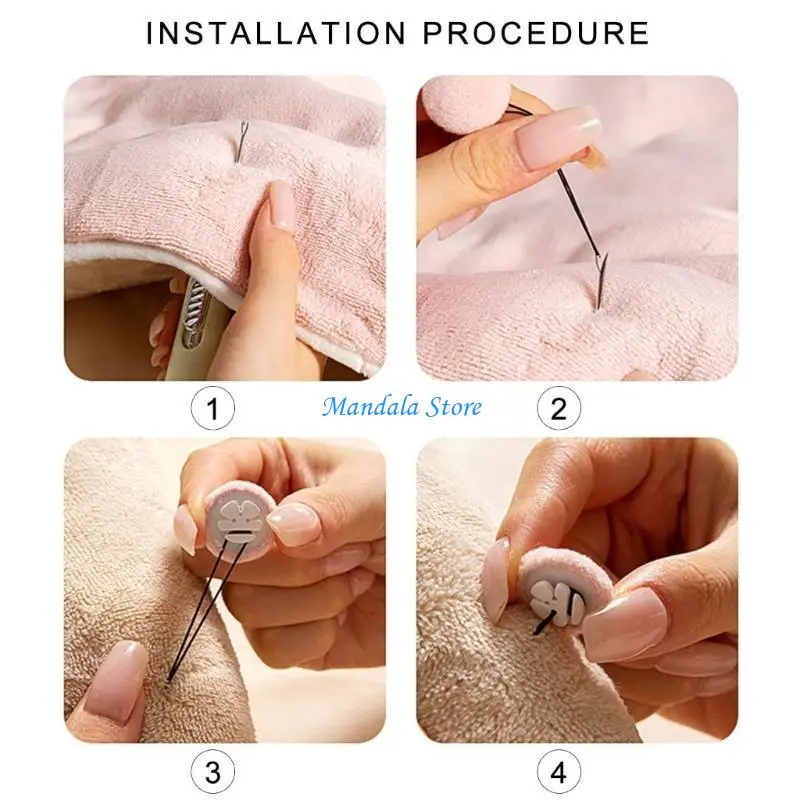 INSTALLATION PROCEDURE

1

Mandala Store

2

3

4