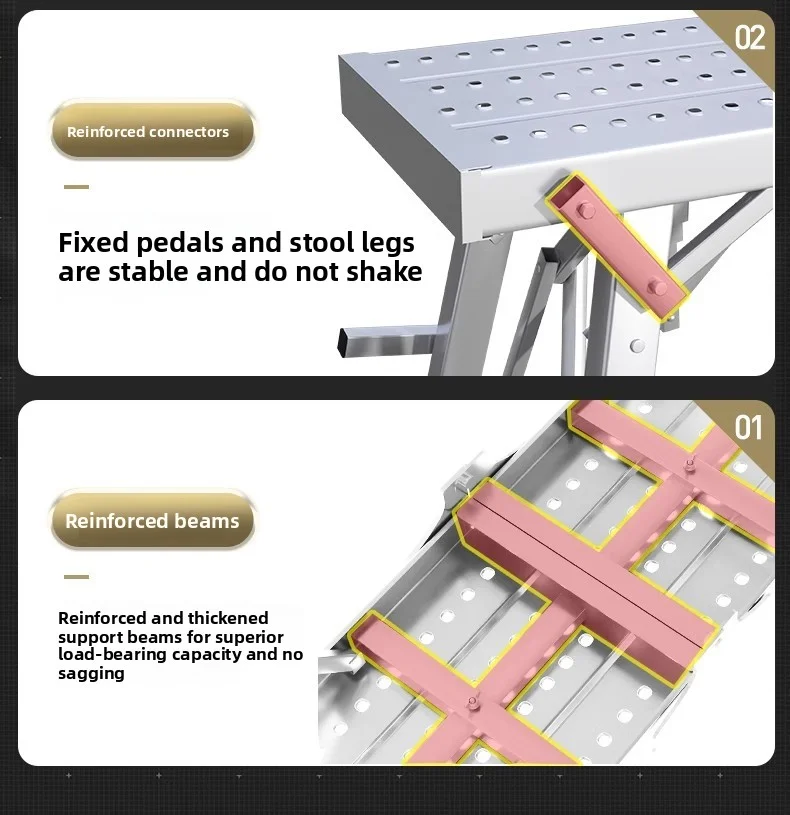 02

Reinforced connectors

Fixed pedals and stool legs are stable and do not shake

01

Reinforced beams

Reinforced and thickened support beams for superior load-bearing capacity and no sagging