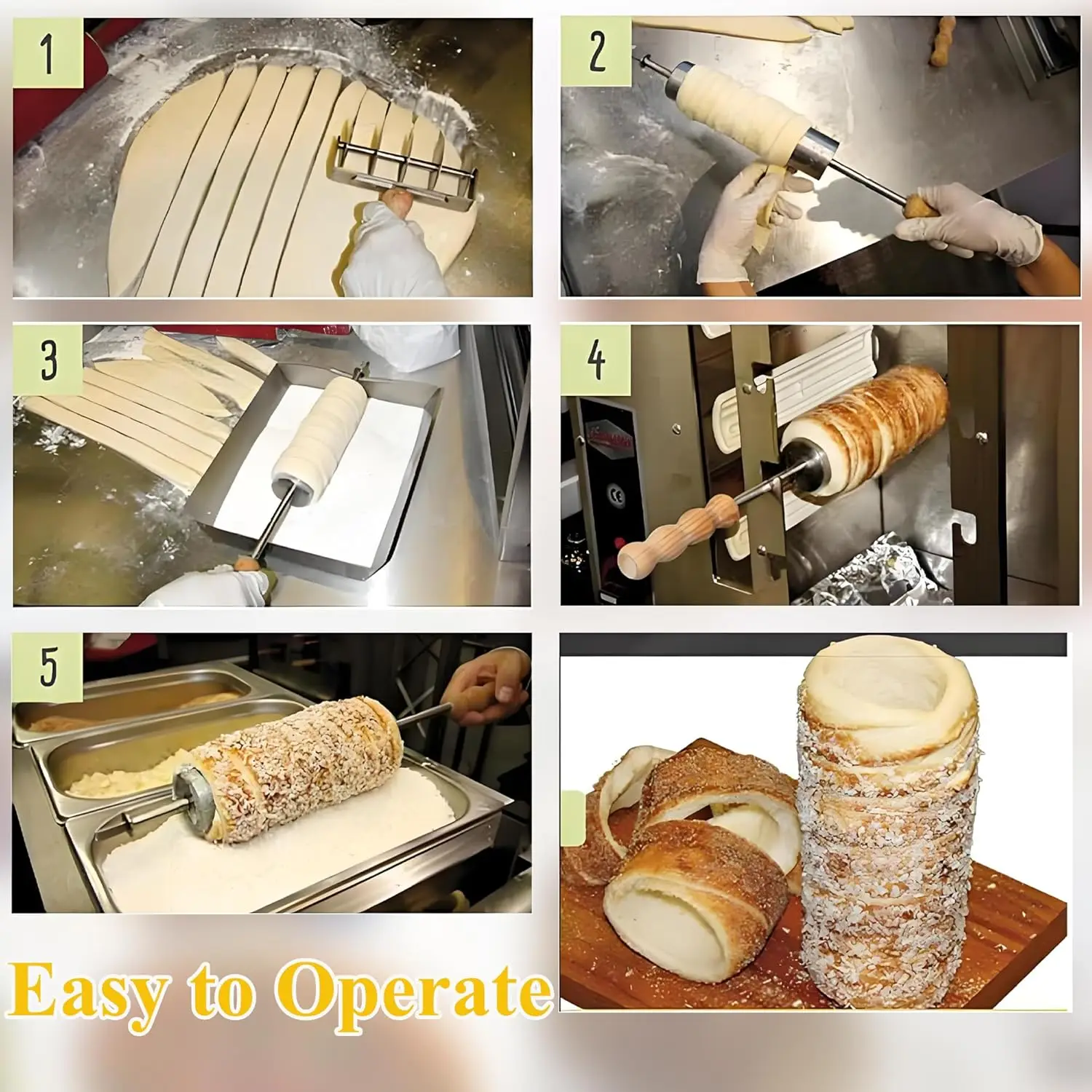 1

2

3

4

5

Easy to Operate