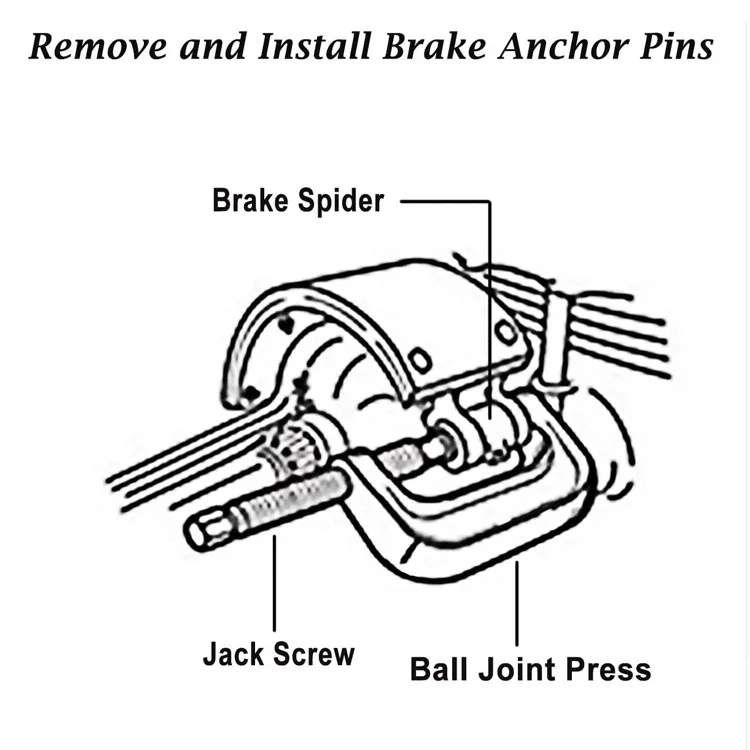 Remove and Install Brake Anchor Pins

Brake Spider

Jack Screw

Ball Joint Press