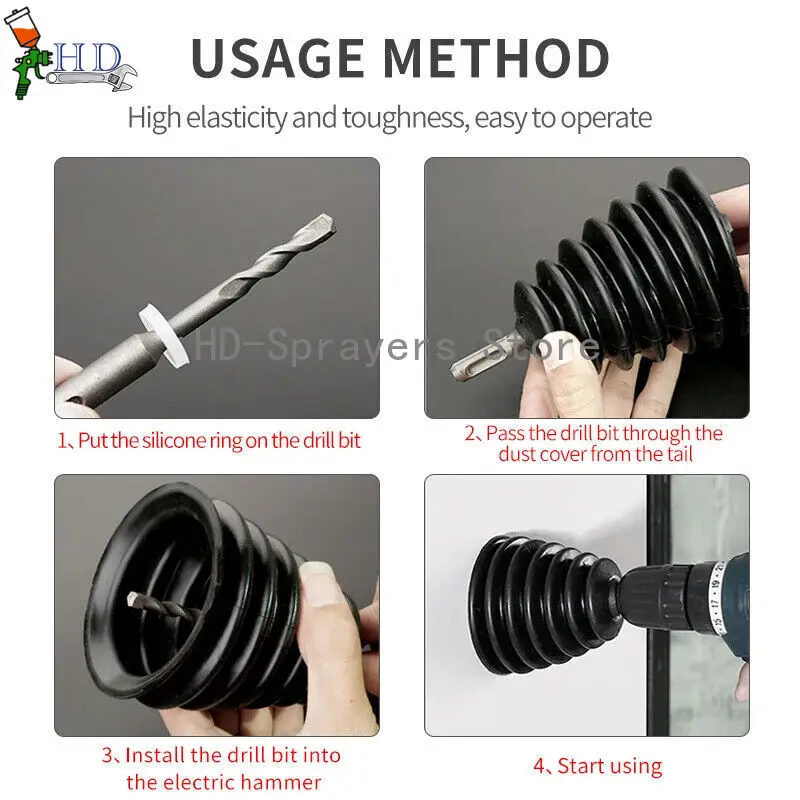 HD

USAGE METHOD

High elasticity and toughness, easy to operate

HD-Sprayers Store

1、Put the silicone ring on the drill bit

2、Pass the drill bit through the dust cover from the tail

3、Install the drill bit into the electric hammer

4、Start using