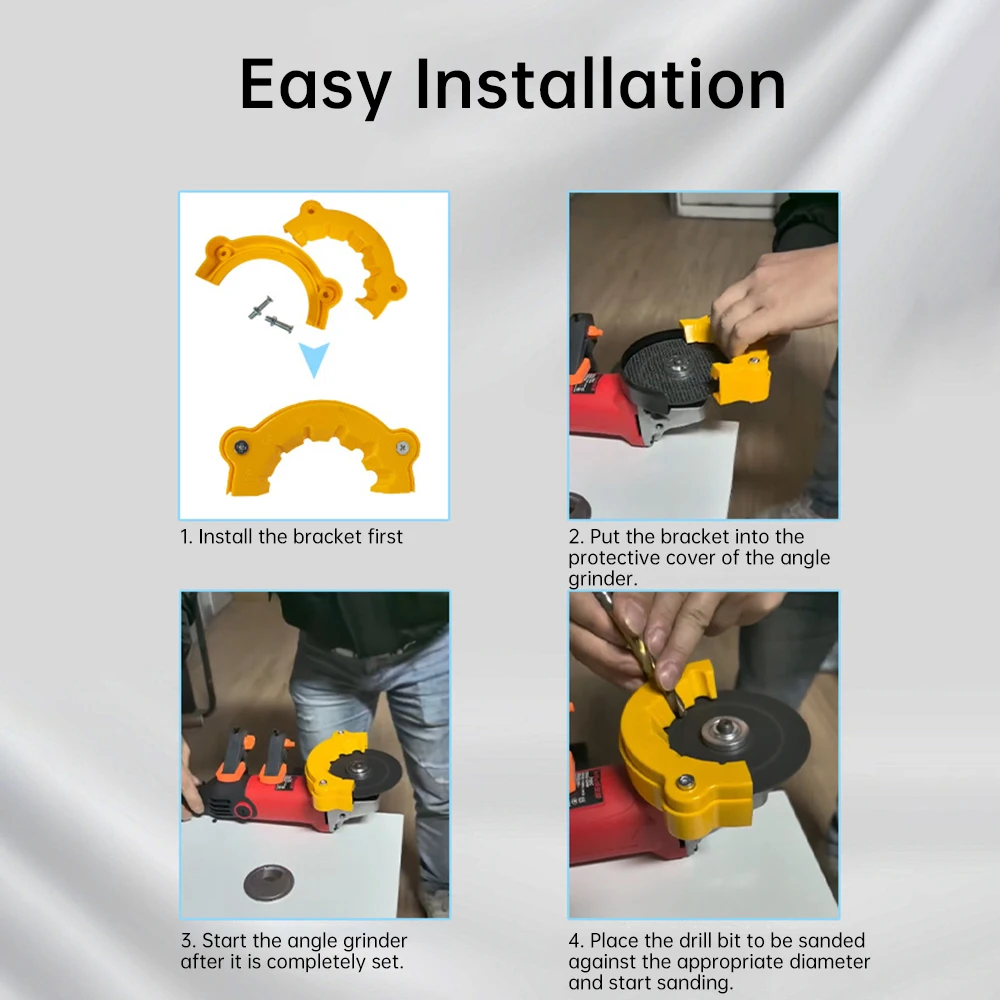 Easy Installation

1. Install the bracket first

2. Put the bracket into the protective cover of the angle grinder.

3. Start the angle grinder after it is completely set.

4. Place the drill bit to be sanded against the appropriate diameter and start sanding.