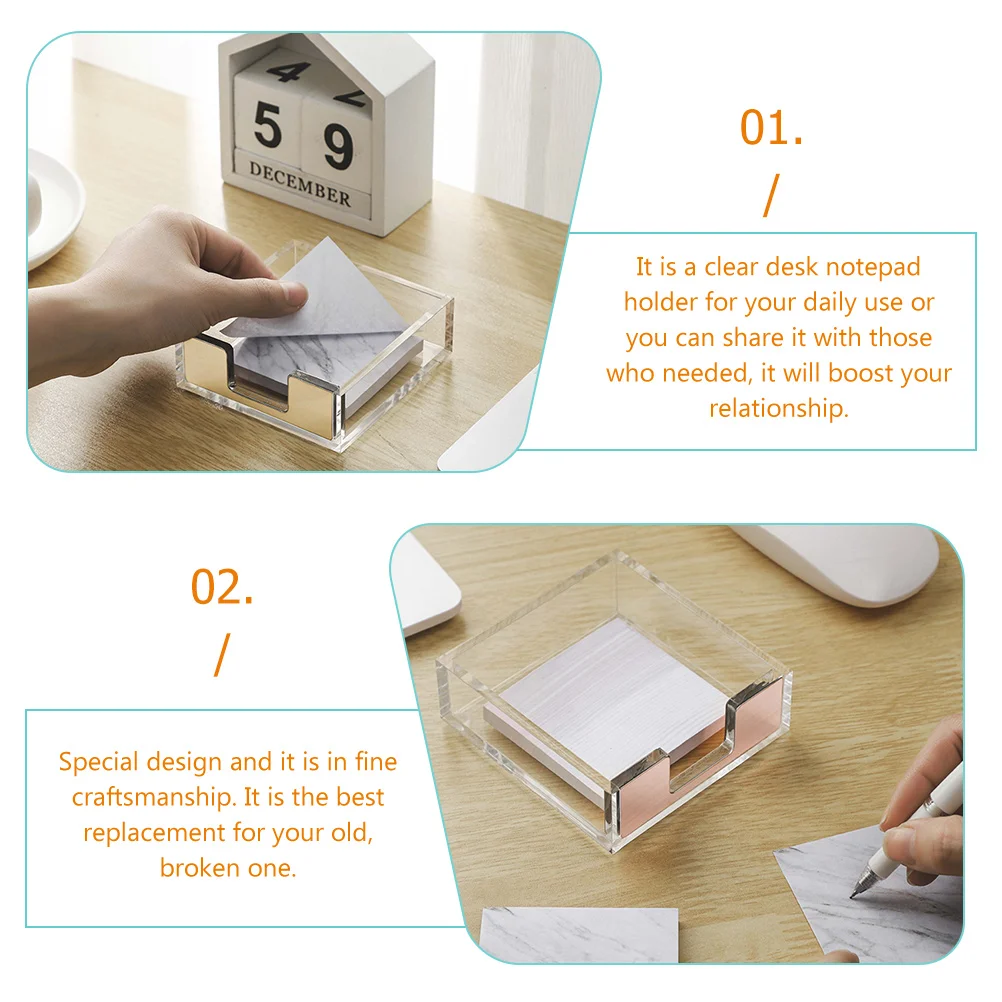 4 2
5 9
DECEMBER

01.
/
It is a clear desk notepad holder for your daily use or you can share it with those who needed, it will boost your relationship.

02.
/
Special design and it is in fine craftsmanship. It is the best replacement for your old, broken one.