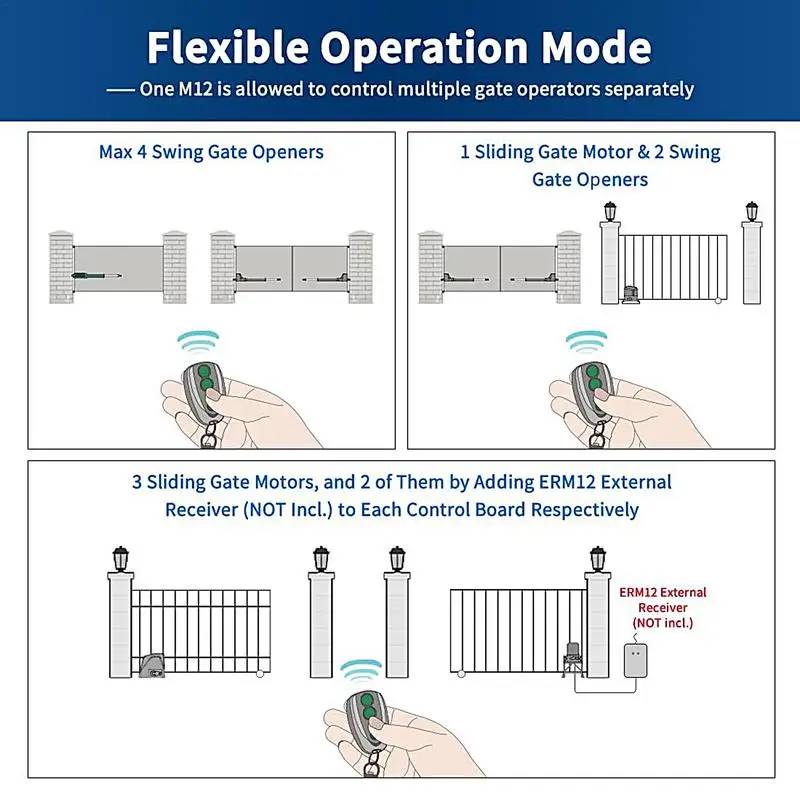 Flexible Operation Mode

— One M12 is allowed to control multiple gate operators separately

Max 4 Swing Gate Openers

1 Sliding Gate Motor & 2 Swing Gate Openers

3 Sliding Gate Motors, and 2 of Them by Adding ERM12 External Receiver (NOT Incl.) to Each Control Board Respectively

ERM12 External Receiver (NOT incl.)