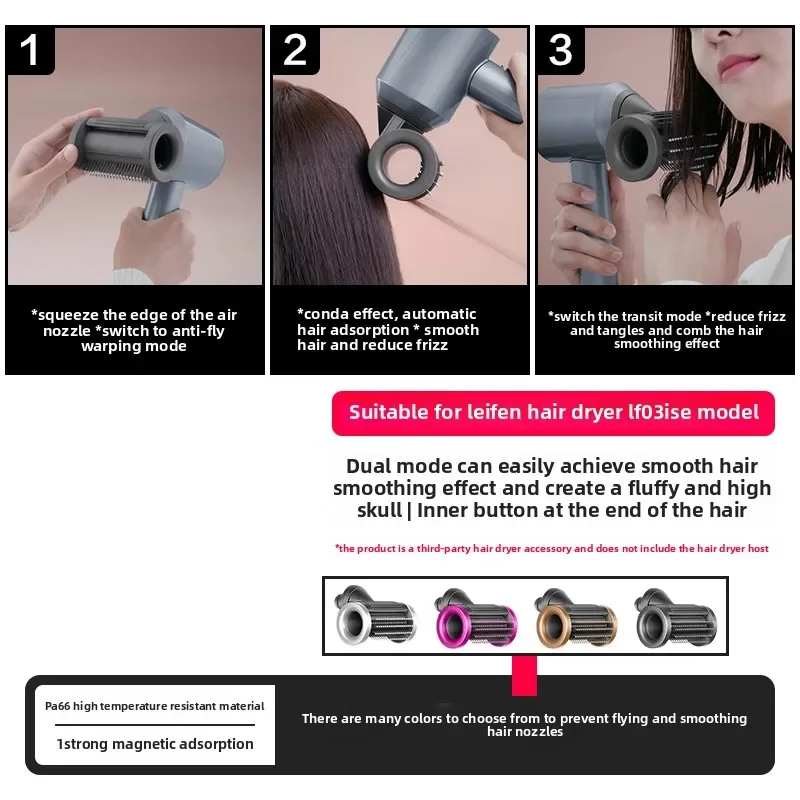 1

*squeeze the edge of the air nozzle *switch to anti-fly warping mode

2

*conda effect, automatic hair adsorption * smooth hair and reduce frizz

3

*switch the transit mode *reduce frizz and tangles and comb the hair smoothing effect

Suitable for leifen hair dryer lf03ise model

Dual mode can easily achieve smooth hair smoothing effect and create a fluffy and high skull | Inner button at the end of the hair

*the product is a third-party hair dryer accessory and does not include the hair dryer host

Pa66 high temperature resistant material

1strong magnetic adsorption

There are many colors to choose from to prevent flying and smoothing hair nozzles