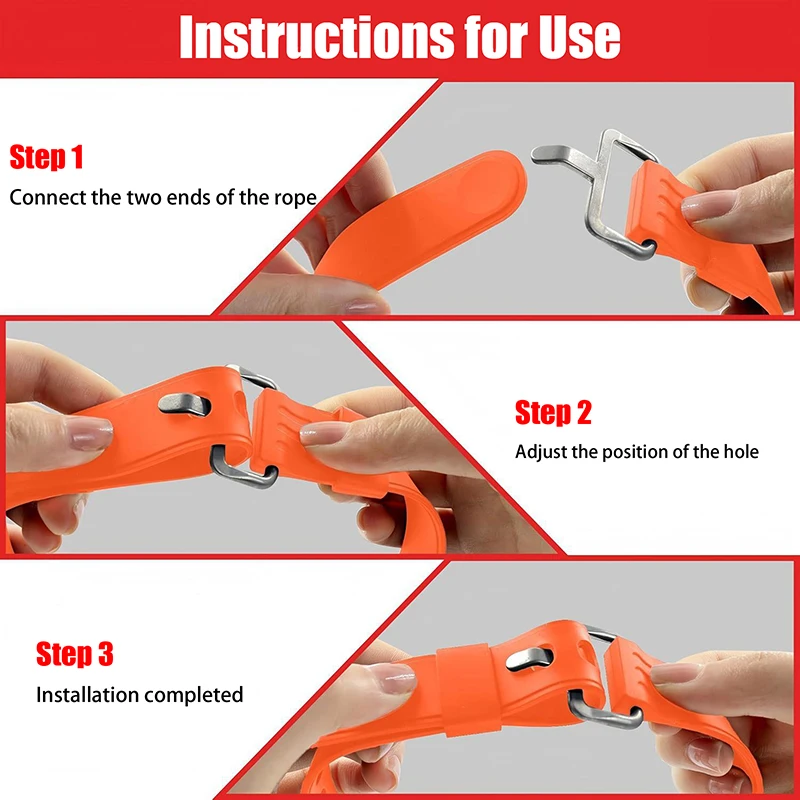 Instructions for Use

Step 1
Connect the two ends of the rope

Step 2
Adjust the position of the hole

Step 3
Installation completed