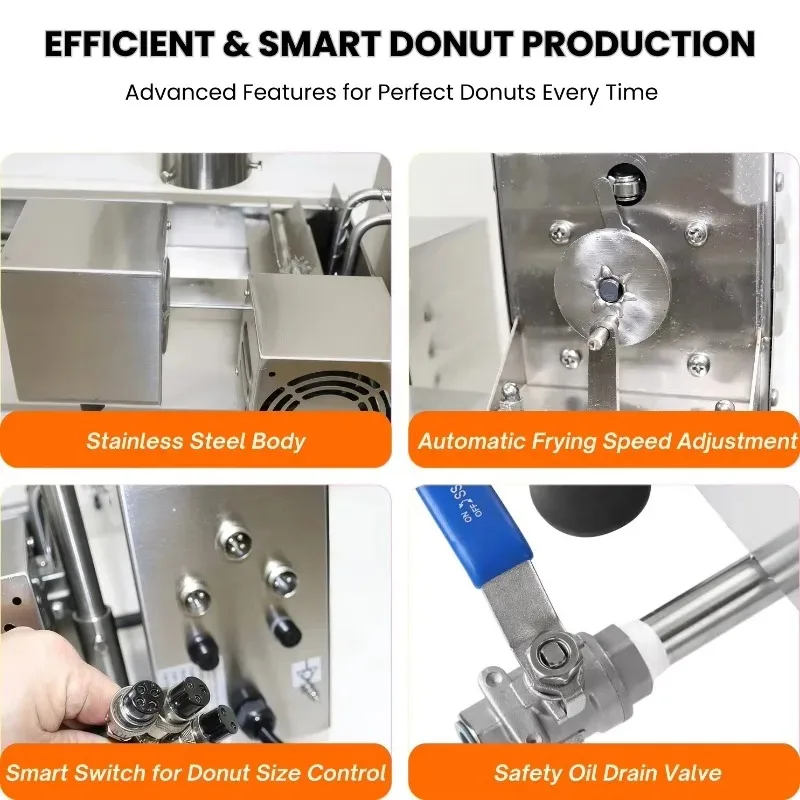 EFFICIENT & SMART DONUT PRODUCTION

Advanced Features for Perfect Donuts Every Time

Stainless Steel Body

Automatic Frying Speed Adjustment

ON OFF SS

Smart Switch for Donut Size Control

Safety Oil Drain Valve