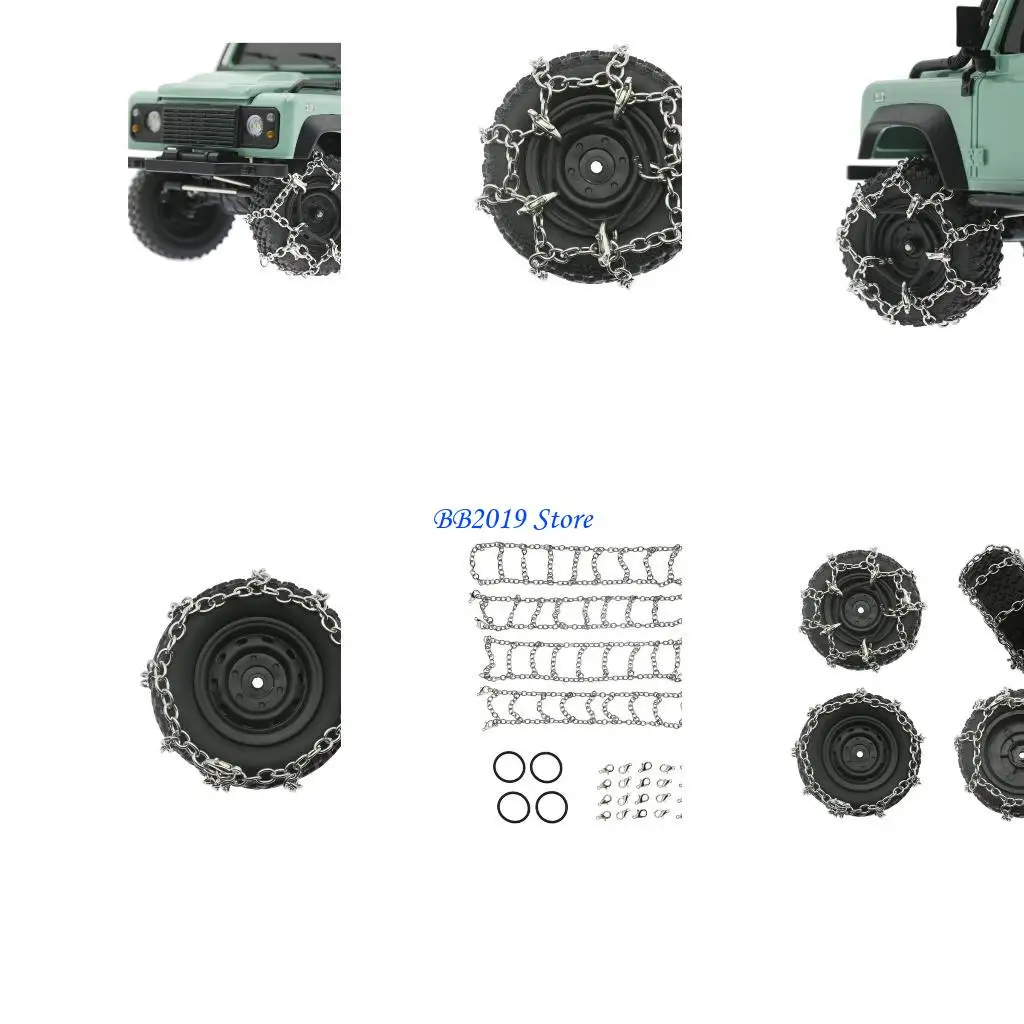 BB2019 Store