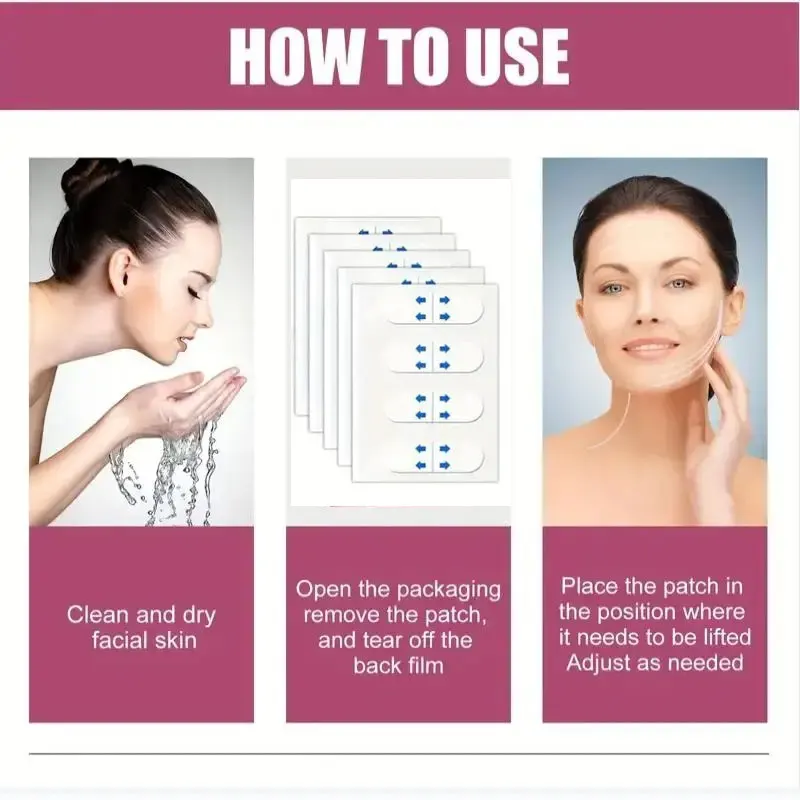 HOW TO USE

Clean and dry facial skin

Open the packaging remove the patch, and tear off the back film

Place the patch in the position where it needs to be lifted Adjust as needed