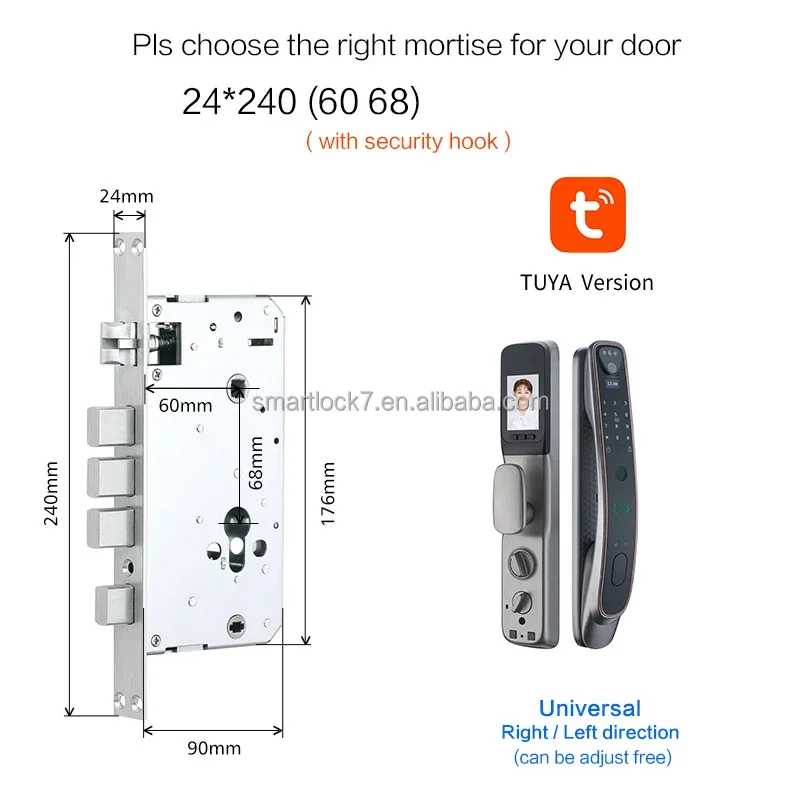 Pls choose the right mortise for your door

24*240 (60 68)

( with security hook )

24mm

60mm

68mm

240mm

176mm

90mm

smartlock7.en.alibaba.com

TUYA Version

Universal
Right / Left direction
(can be adjust free)