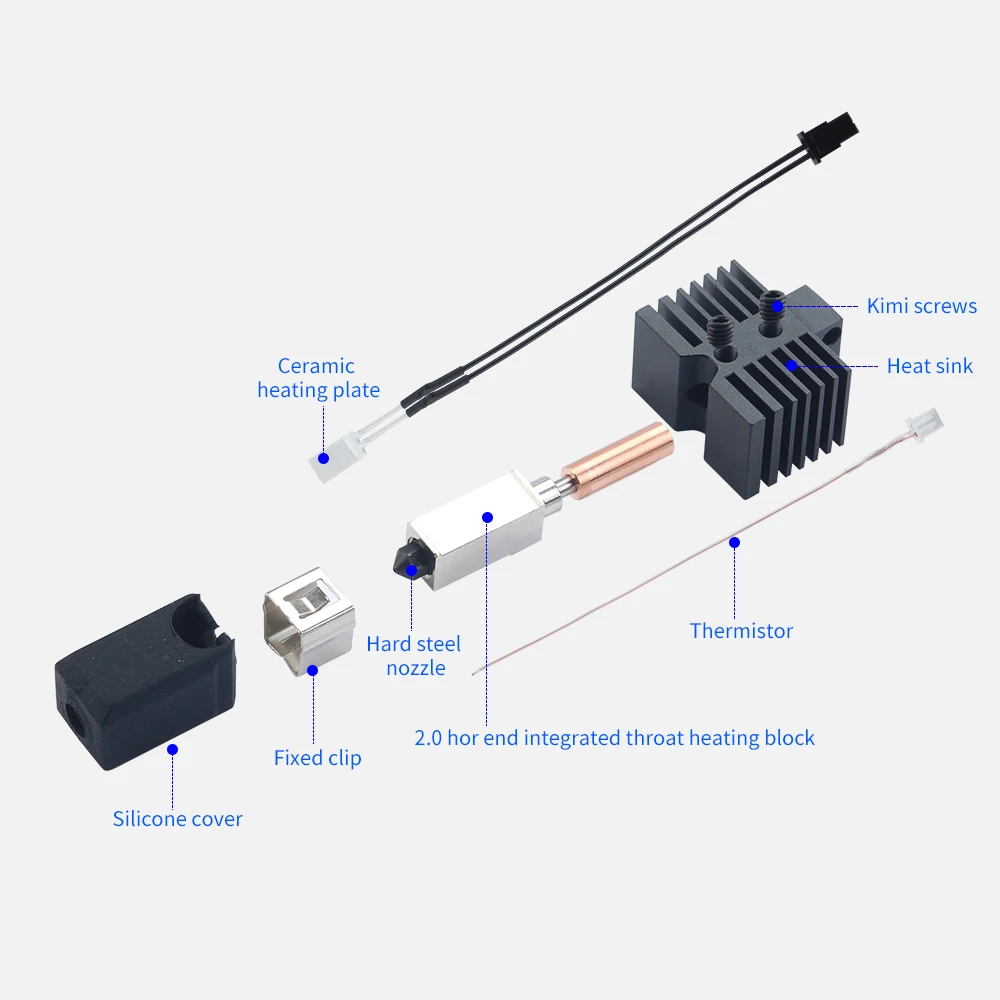 Kimi screws

Heat sink

Ceramic heating plate

Thermistor

Hard steel nozzle

2.0 hor end integrated throat heating block

Fixed clip

Silicone cover