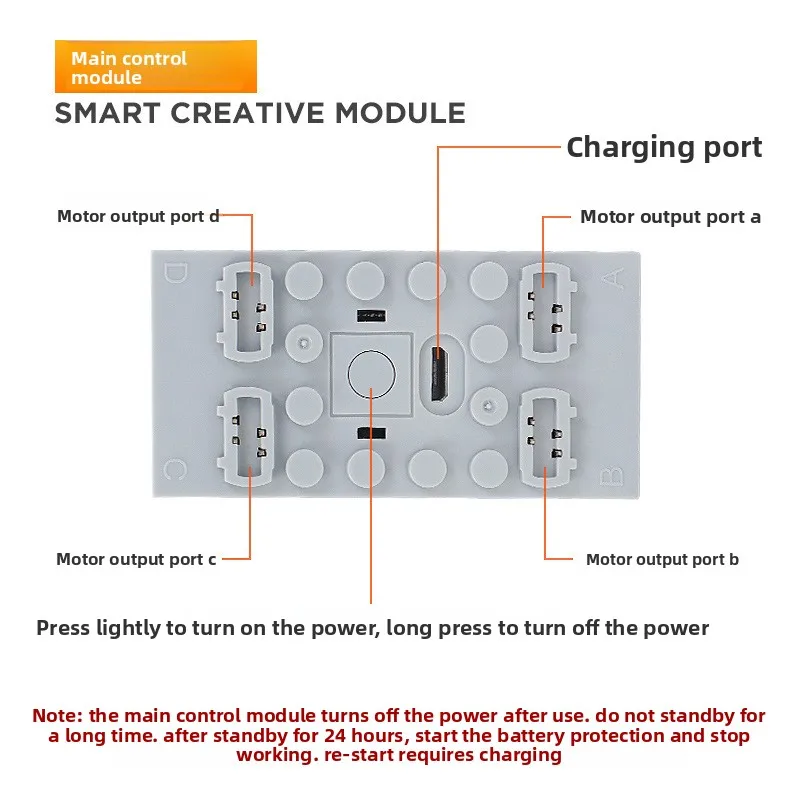 Main control module

SMART CREATIVE MODULE

Charging port

Motor output port d

Motor output port a

D

A

C

B

Motor output port c

Motor output port b

Press lightly to turn on the power, long press to turn off the power

Note: the main control module turns off the power after use. do not standby for a long time. after standby for 24 hours, start the battery protection and stop working. re-start requires charging