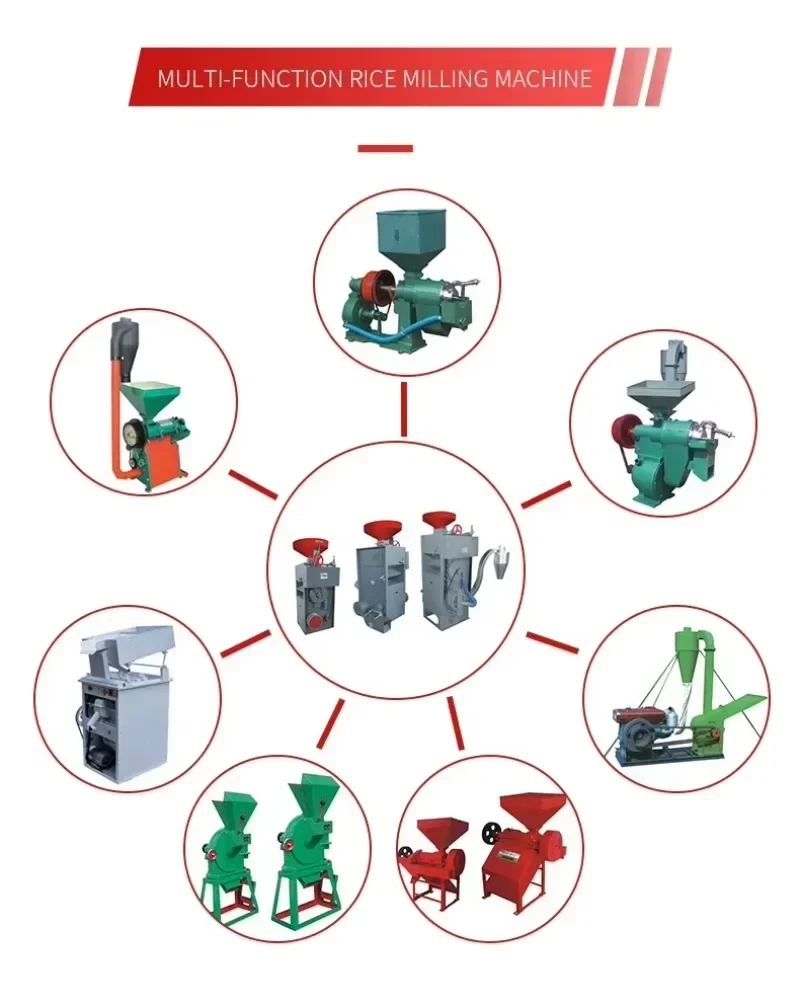 MULTI-FUNCTION RICE MILLING MACHINE