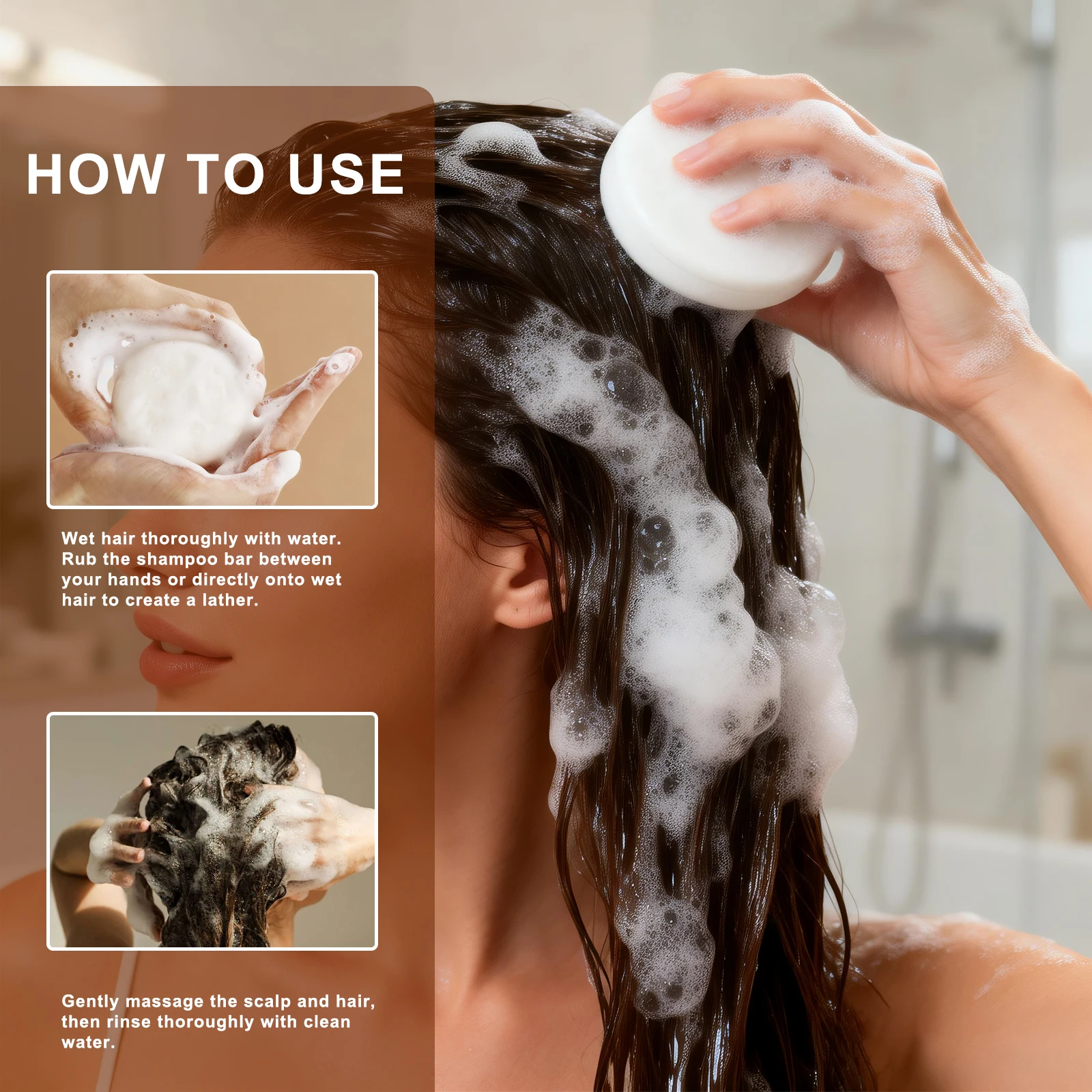 HOW TO USE

Wet hair thoroughly with water. Rub the shampoo bar between your hands or directly onto wet hair to create a lather.

Gently massage the scalp and hair, then rinse thoroughly with clean water.