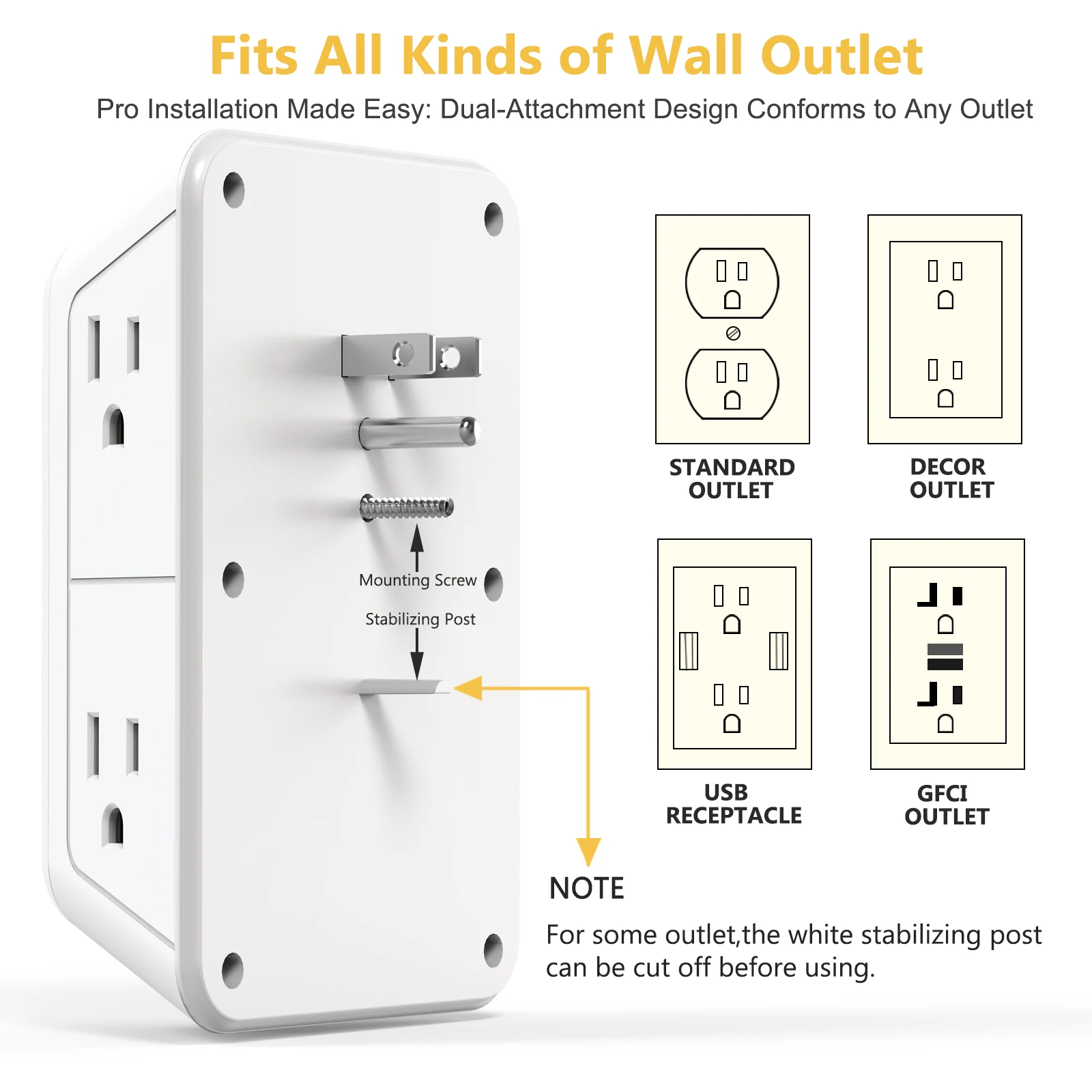 Fits All Kinds of Wall Outlet

Pro Installation Made Easy: Dual-Attachment Design Conforms to Any Outlet

Mounting Screw

Stabilizing Post

STANDARD OUTLET

DECOR OUTLET

USB RECEPTACLE

GFCI OUTLET

NOTE

For some outlet,the white stabilizing post can be cut off before using.