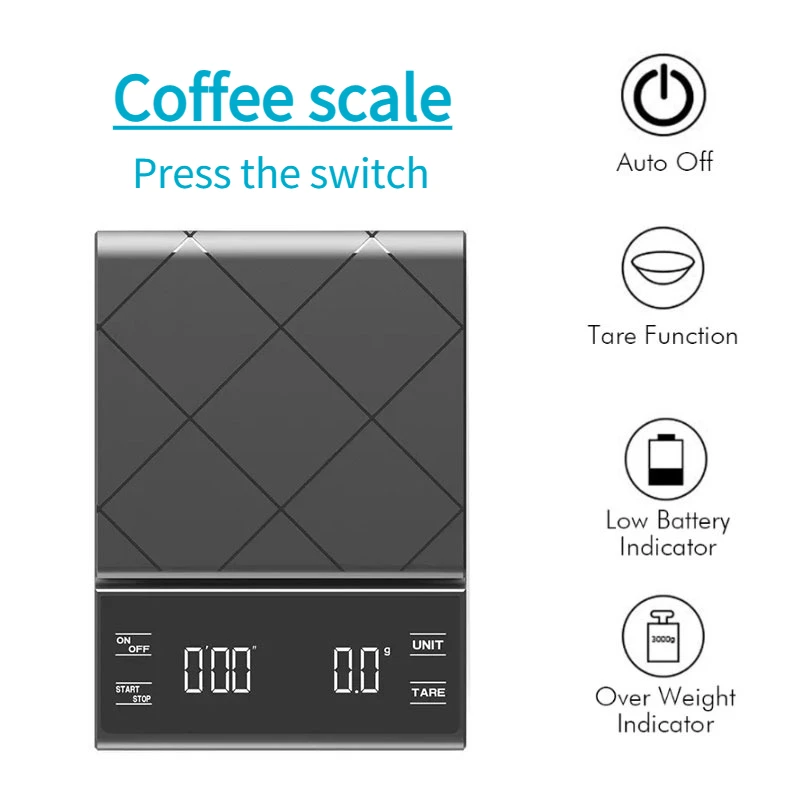 Coffee scale

Press the switch

ON OFF

START STOP

0'00"

0.0 g

UNIT

TARE

Auto Off

Tare Function

Low Battery Indicator

3000g

Over Weight Indicator