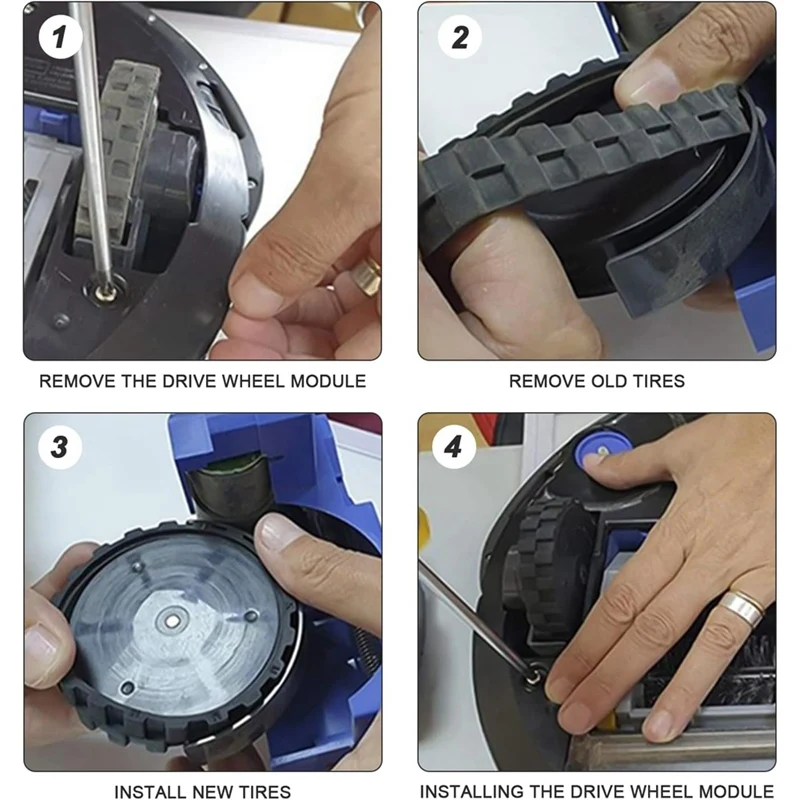 1

REMOVE THE DRIVE WHEEL MODULE

2

REMOVE OLD TIRES

3

INSTALL NEW TIRES

4

INSTALLING THE DRIVE WHEEL MODULE