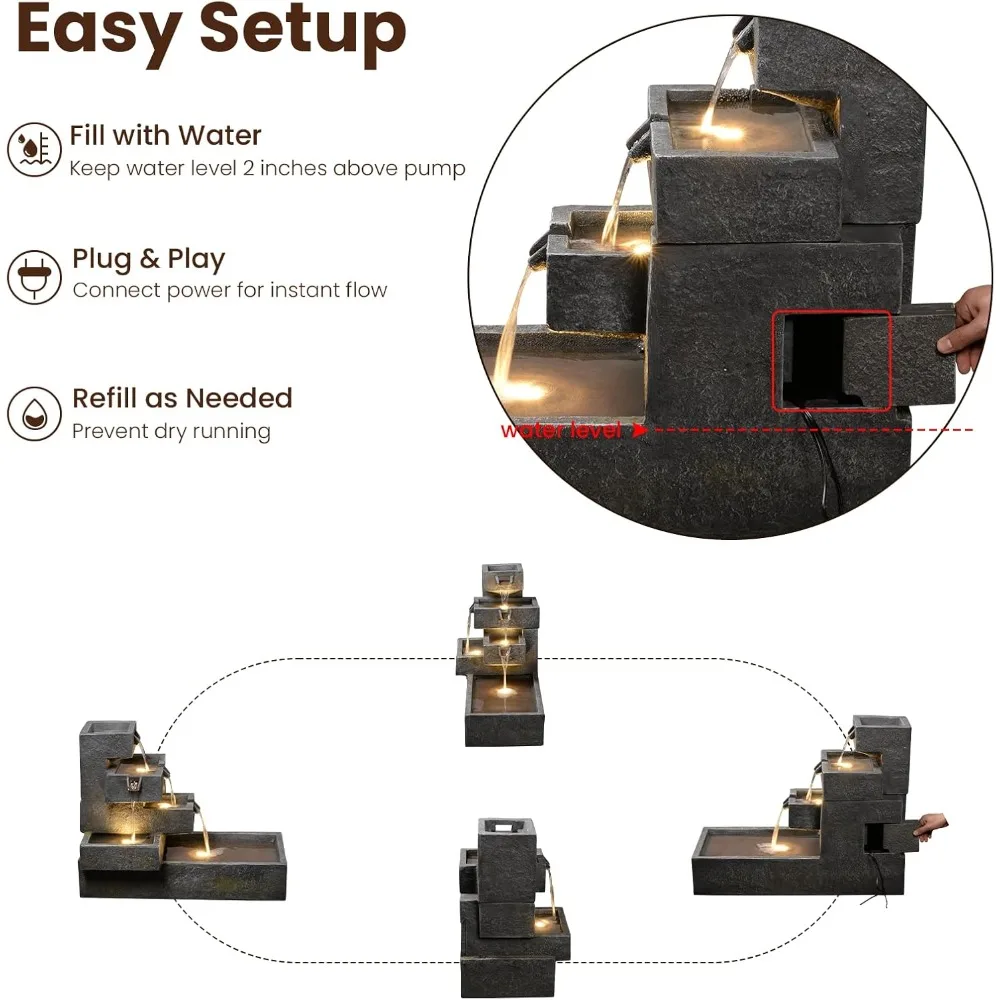 Easy Setup

Fill with Water
Keep water level 2 inches above pump

Plug & Play
Connect power for instant flow

Refill as Needed
Prevent dry running

water level