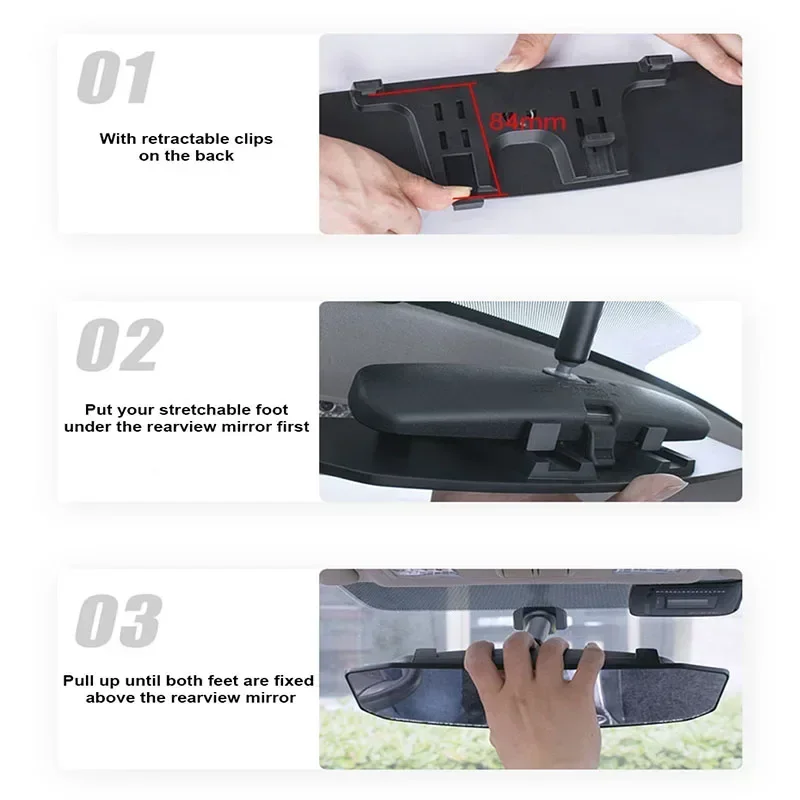 01

With retractable clips on the back

84mm

02

Put your stretchable foot under the rearview mirror first

03

Pull up until both feet are fixed above the rearview mirror