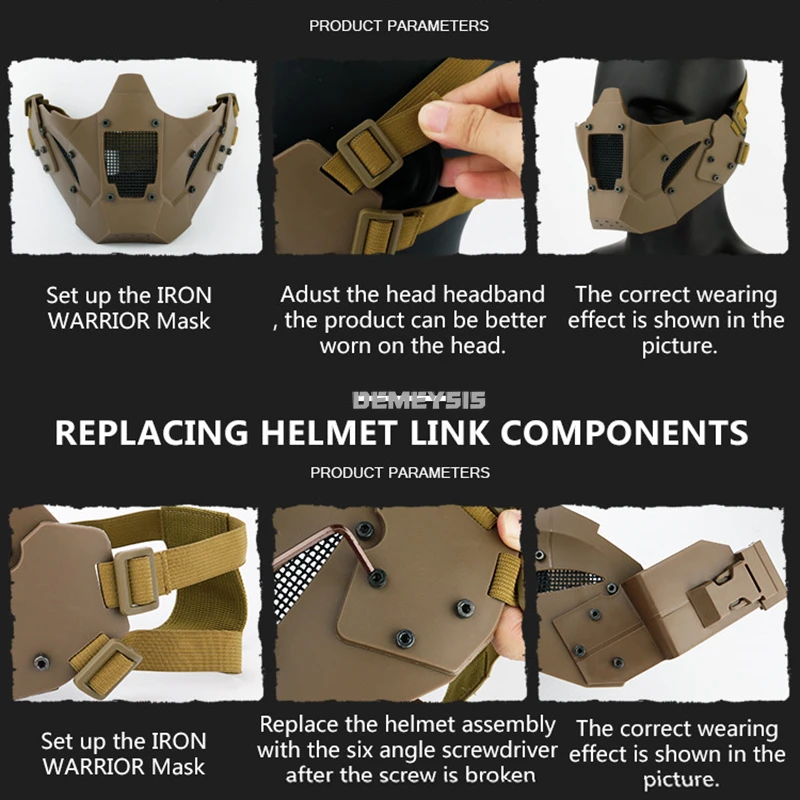 PRODUCT PARAMETERS

Set up the IRON WARRIOR Mask

Adust the head headband , the product can be better worn on the head.

The correct wearing effect is shown in the picture.

DEMEYSIS

REPLACING HELMET LINK COMPONENTS

PRODUCT PARAMETERS

Set up the IRON WARRIOR Mask

Replace the helmet assembly with the six angle screwdriver after the screw is broken

The correct wearing effect is shown in the picture.