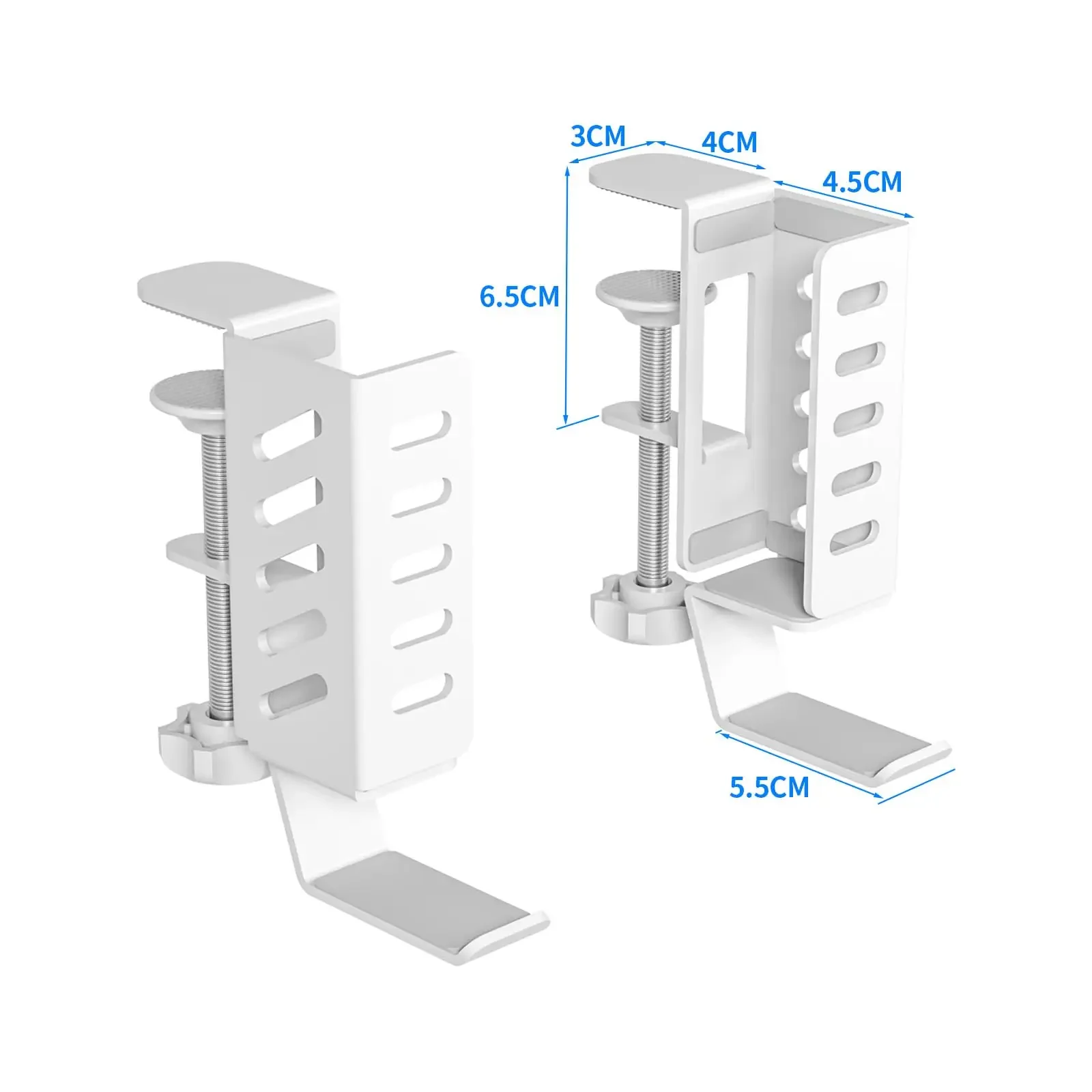 3CM
4CM
4.5CM
6.5CM
5.5CM