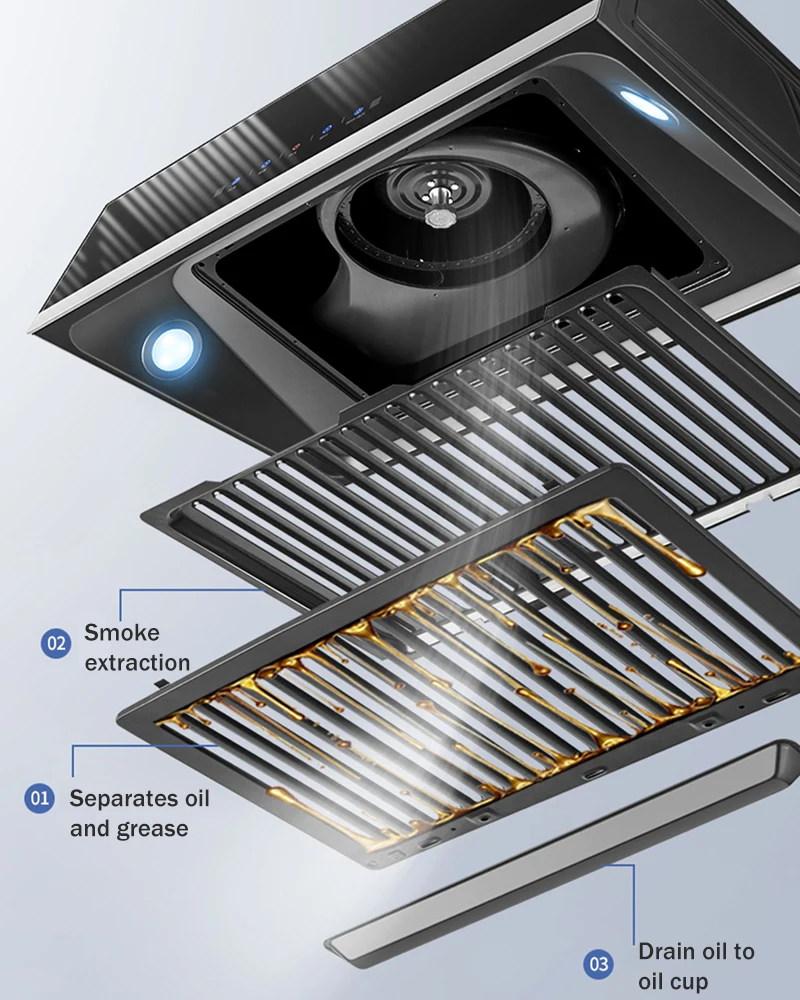 02 Smoke extraction

01 Separates oil and grease

03 Drain oil to oil cup