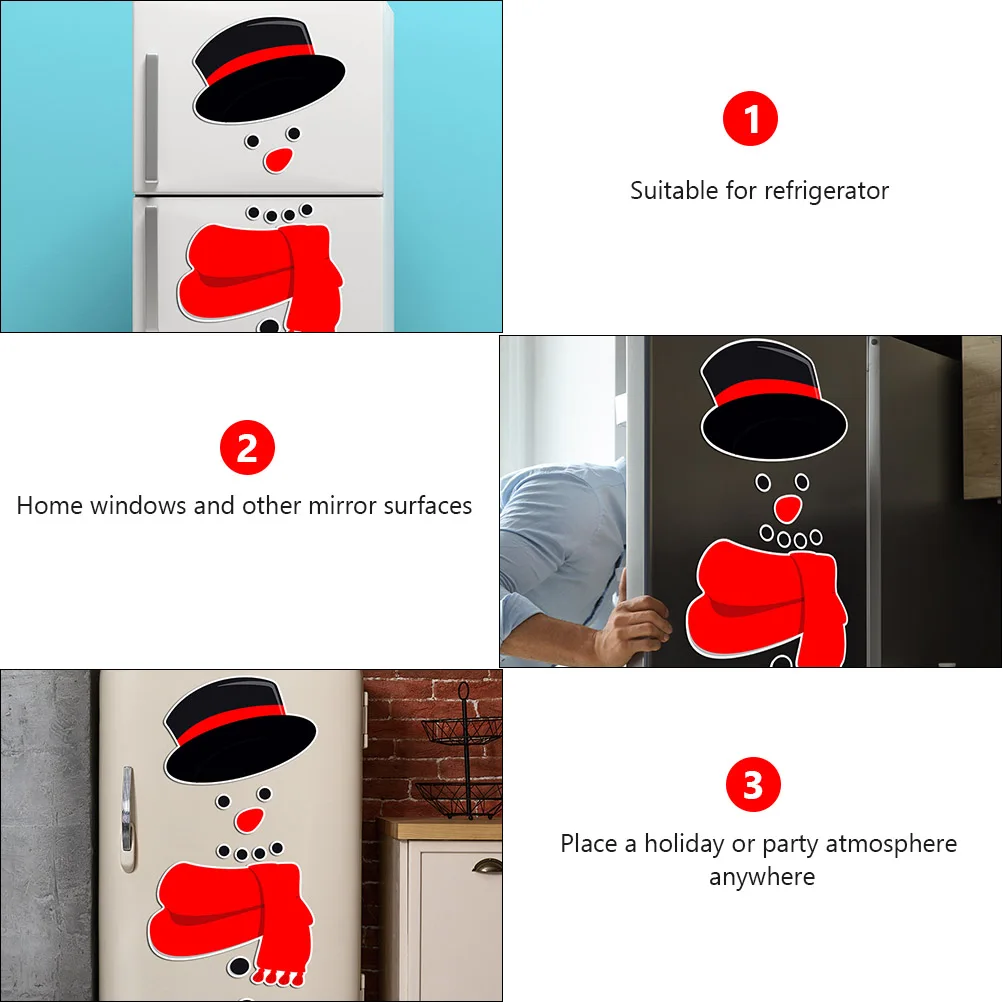 1

Suitable for refrigerator

2

Home windows and other mirror surfaces

3

Place a holiday or party atmosphere anywhere