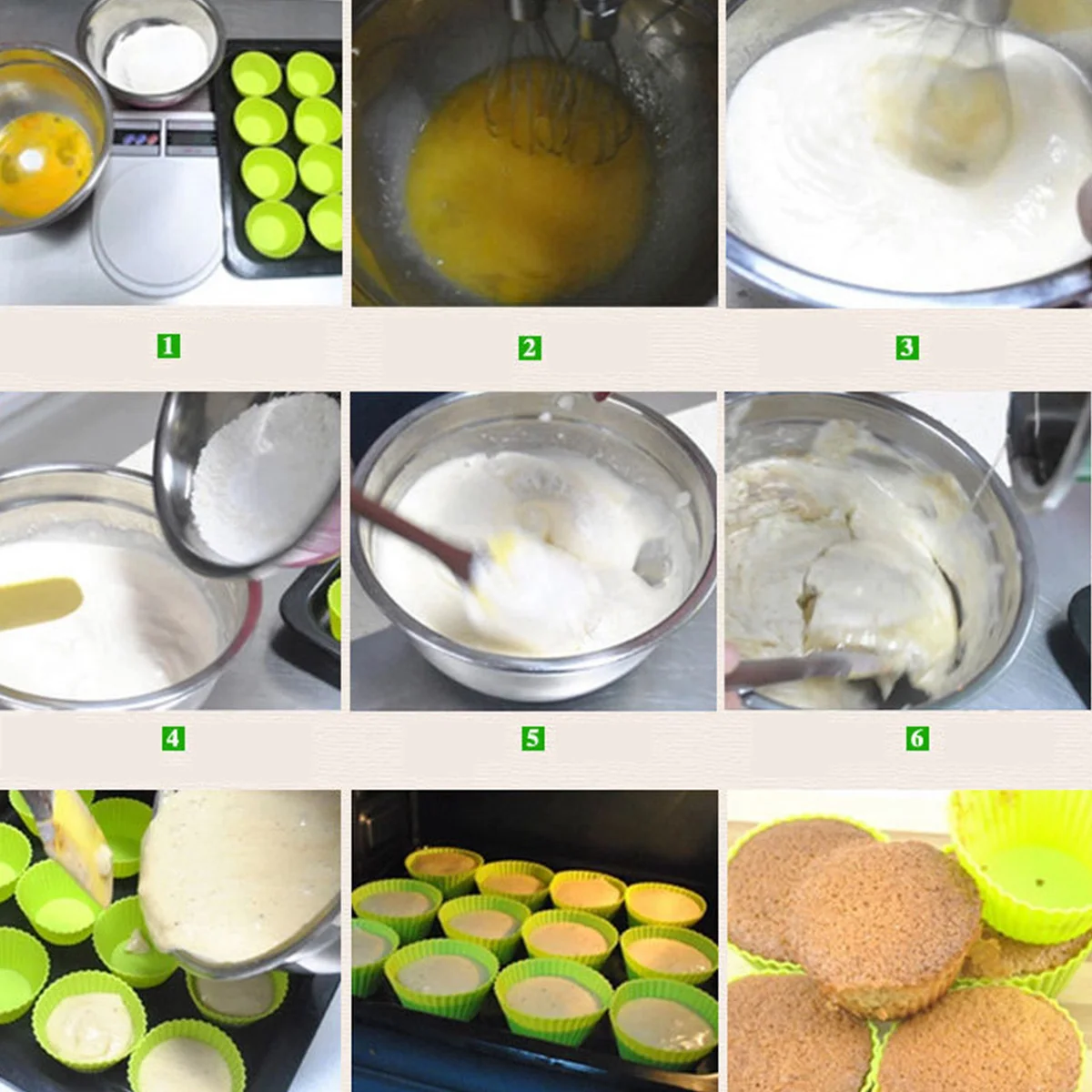 1
2
3
4
5
6