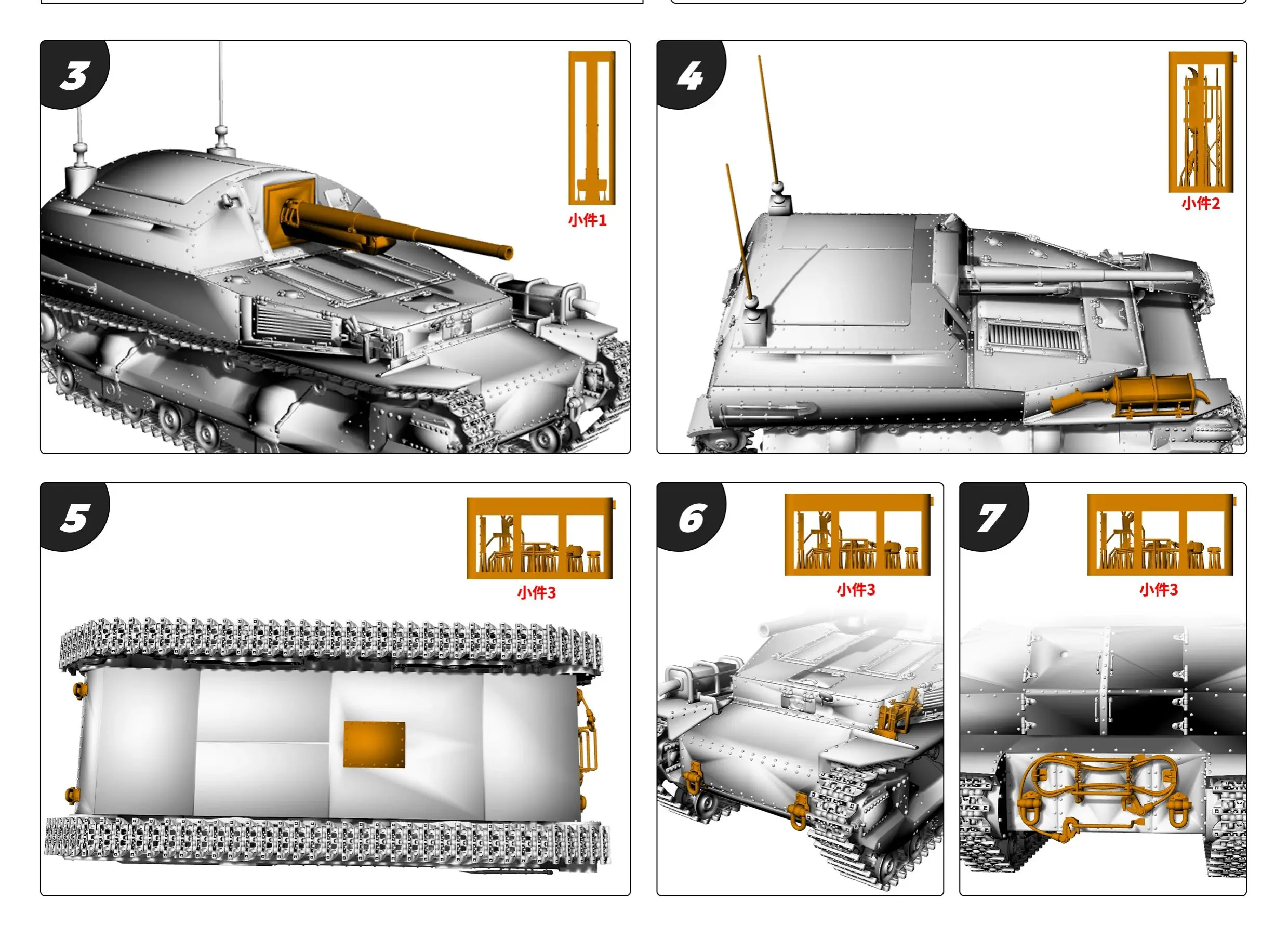 3

小件1

4

小件2

5

小件3

6

小件3

7

小件3