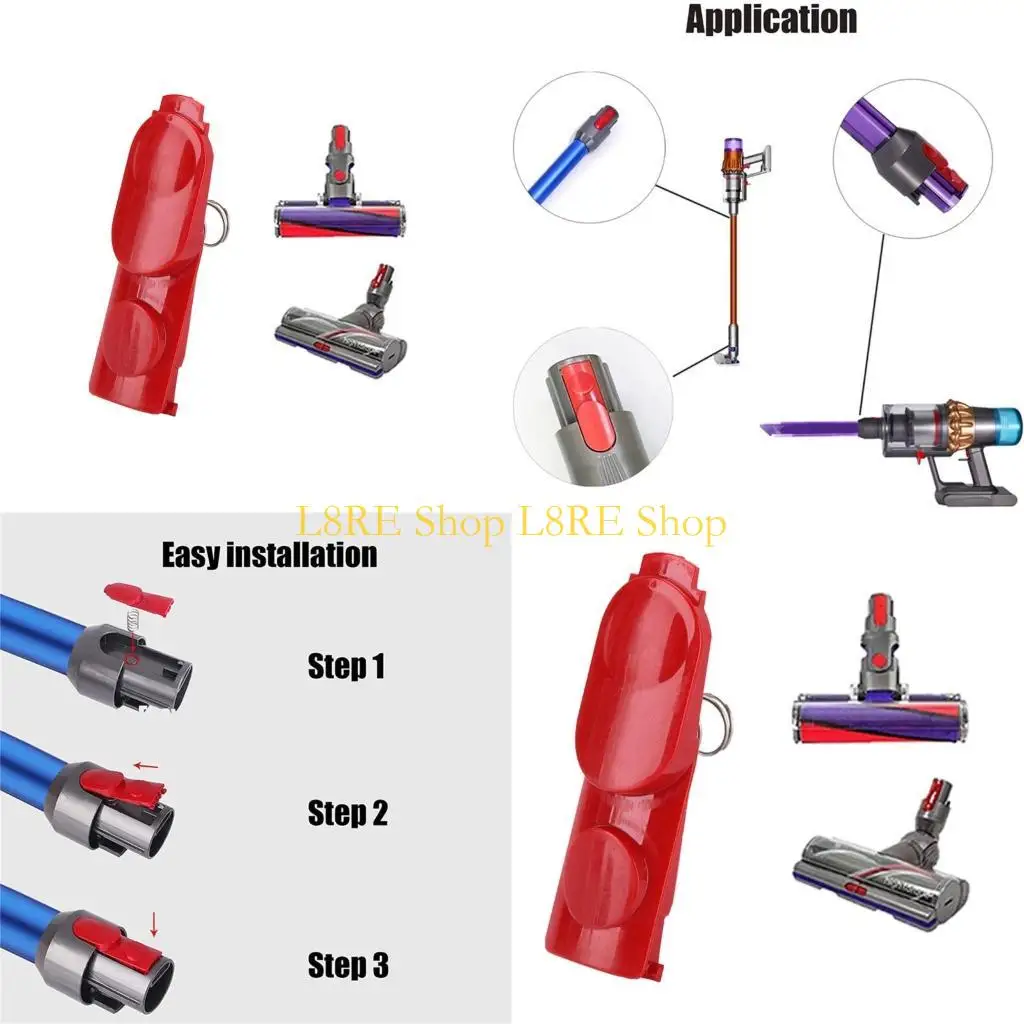 Application

L8RE Shop L8RE Shop

Easy installation

Step 1

Step 2

Step 3